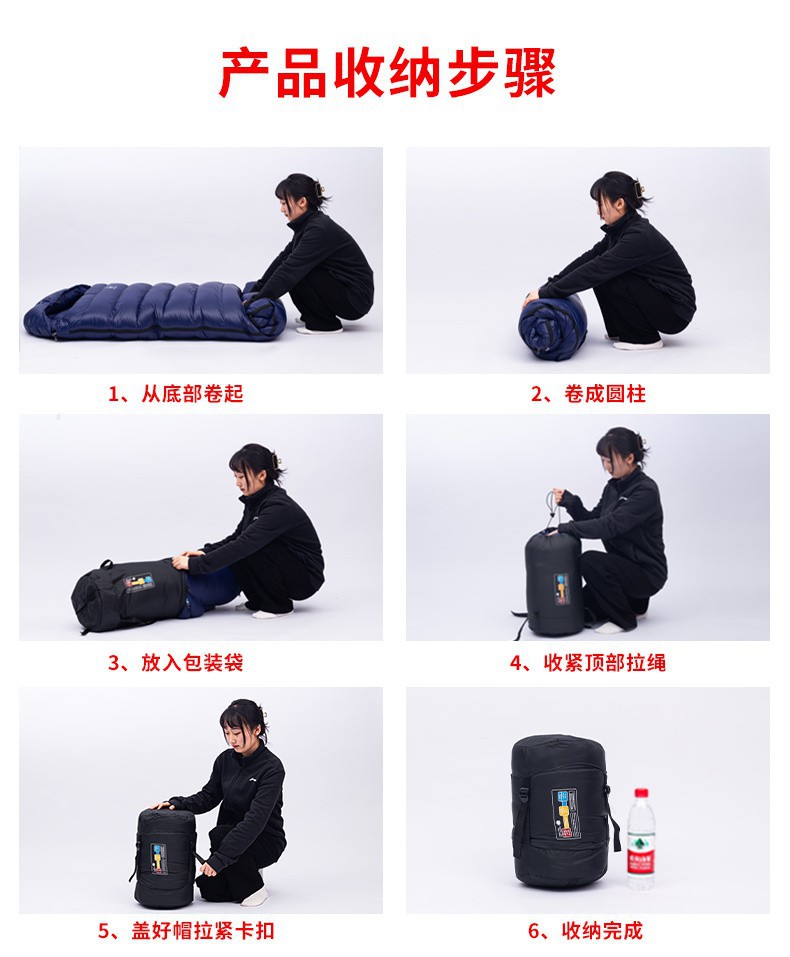 产品收纳步骤

1、从底部卷起

2、卷成圆柱

3、放入包装袋

4、收紧顶部拉绳

5、盖好帽拉紧卡扣

6、收纳完成