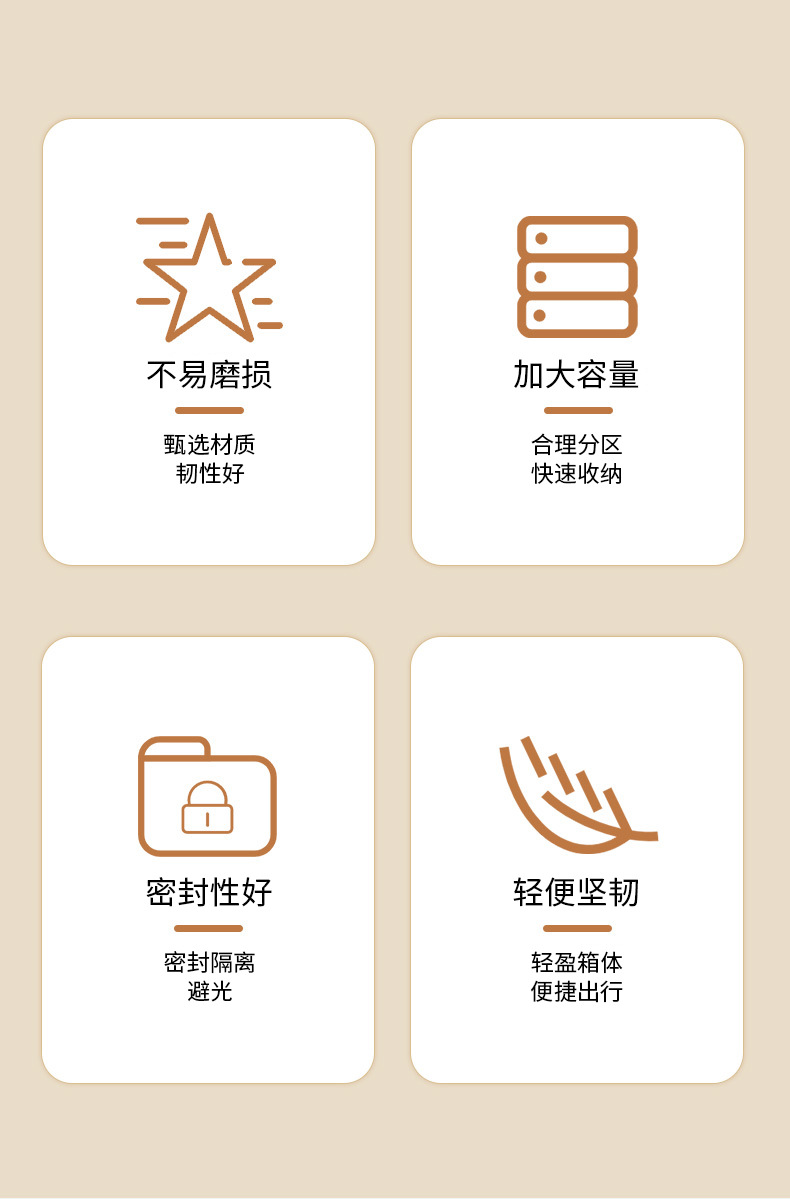 不易磨损

甄选材质
韧性好

加大容量

合理分区
快速收纳

密封性好

密封隔离
避光

轻便坚韧

轻盈箱体
便捷出行