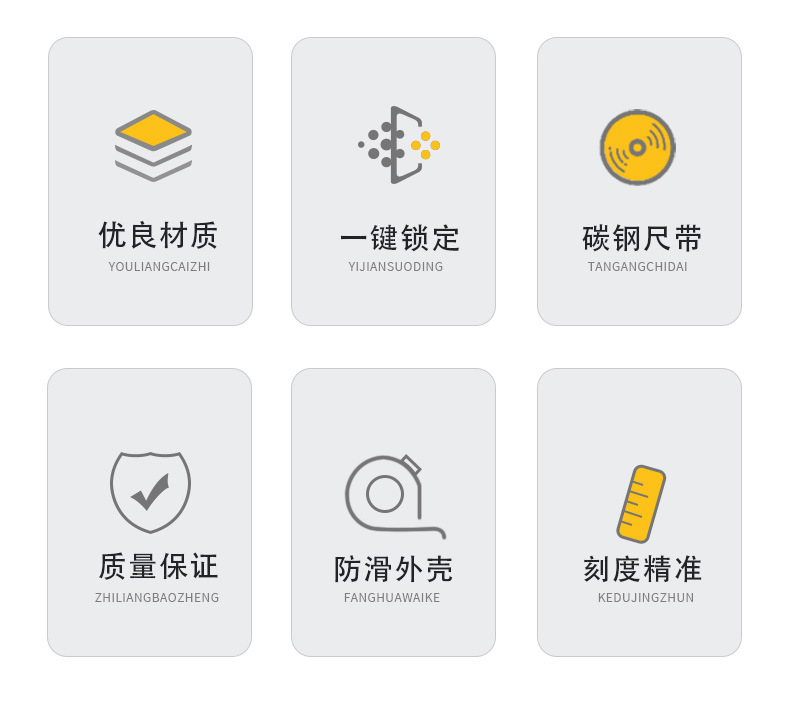 优良材质
YOULIANGCAIZHI

一键锁定
YIJIANSUODING

碳钢尺带
TANGANGCHIDAI

质量保证
ZHILIANGBAOZHENG

防滑外壳
FANGHUAWAIKE

刻度精准
KEDUJINGZHUN