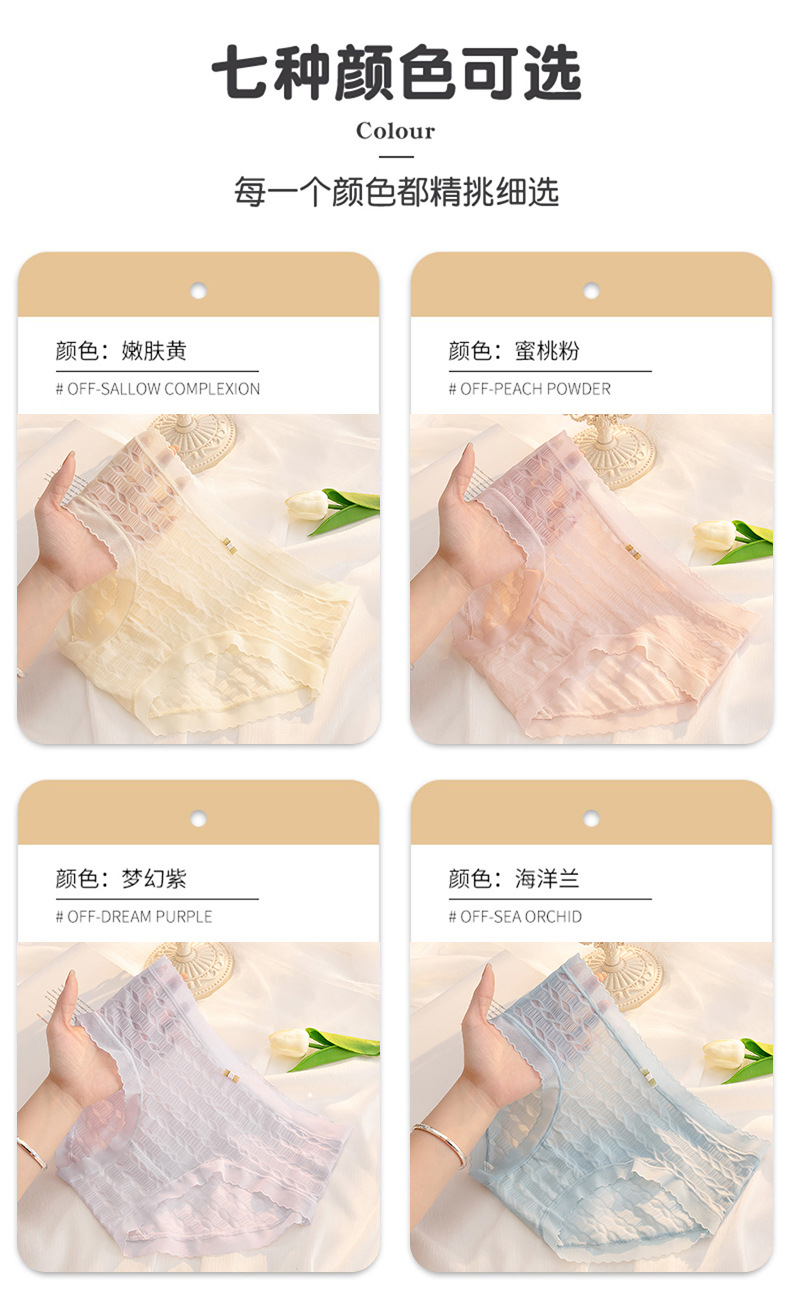 七种颜色可选

Colour

每一个颜色都精挑细选

颜色：嫩肤黄

# OFF-SALLOW COMPLEXION

颜色：蜜桃粉

# OFF-PEACH POWDER

颜色：梦幻紫

# OFF-DREAM PURPLE

颜色：海洋兰

# OFF-SEA ORCHID