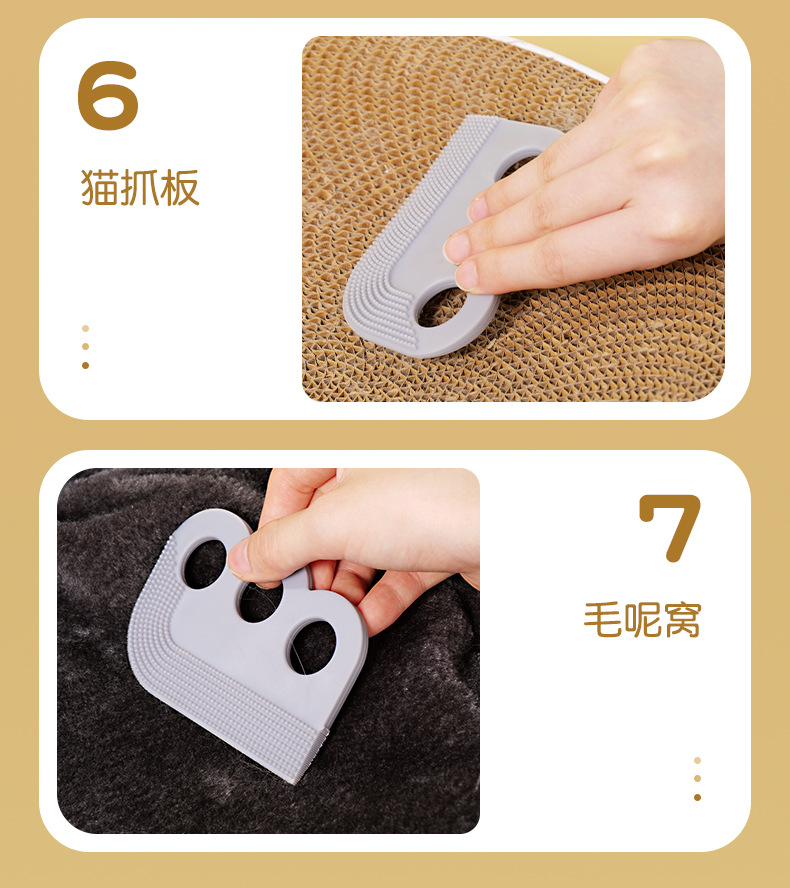 6

猫抓板

7

毛呢窝