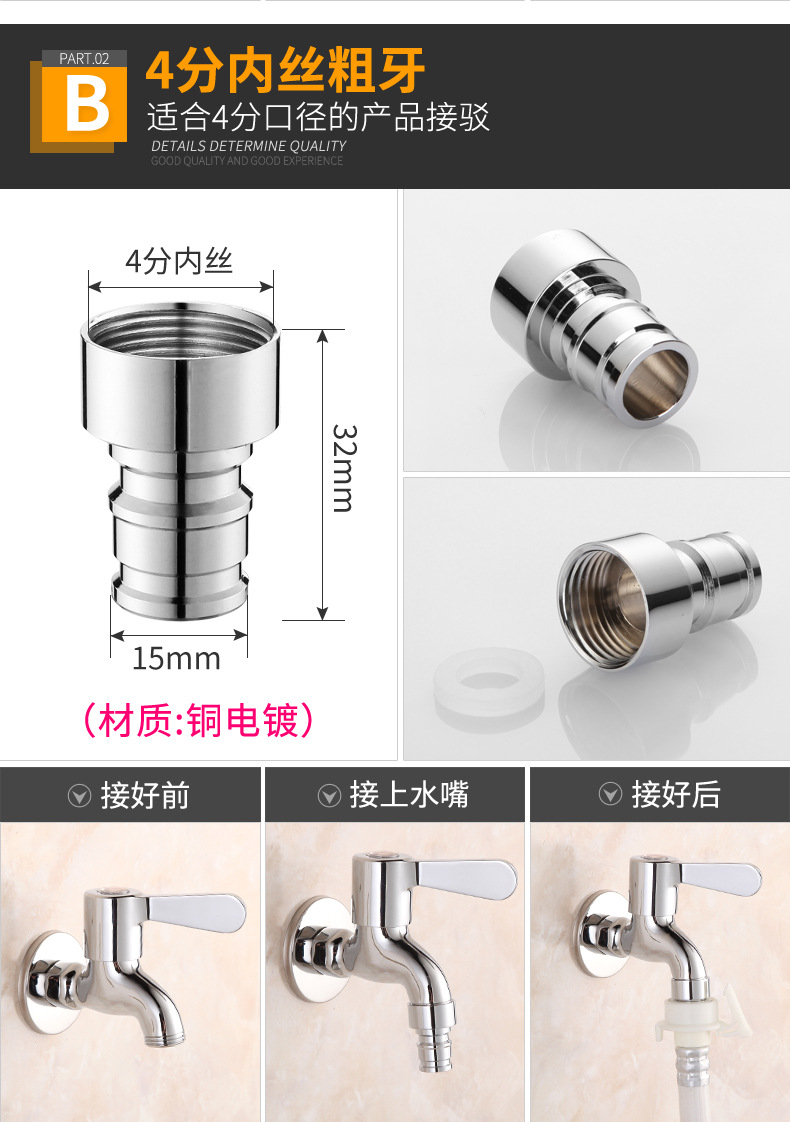 PART.02
B
4分内丝粗牙
适合4分口径的产品接驳
DETAILS DETERMINE QUALITY
GOOD QUALITY AND GOOD EXPERIENCE

4分内丝
32mm
15mm
（材质:铜电镀）

接好前
接上水嘴
接好后