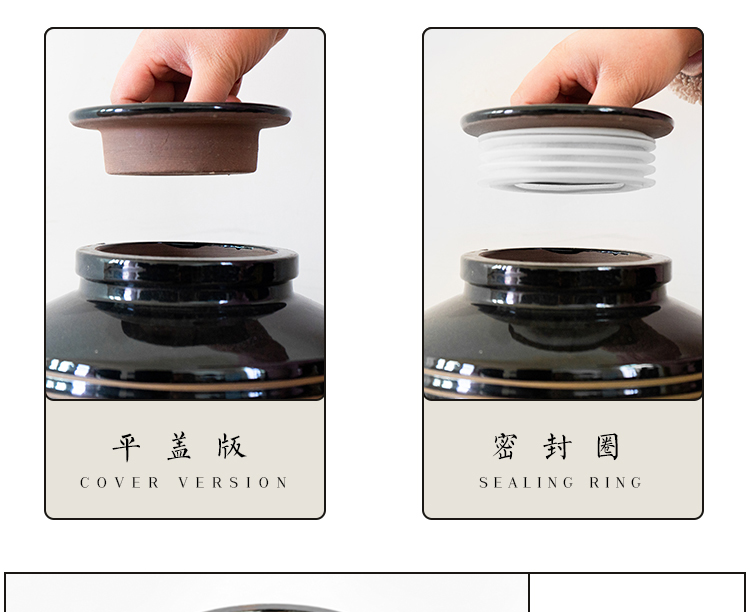 平盖版
COVER VERSION

密封圈
SEALING RING