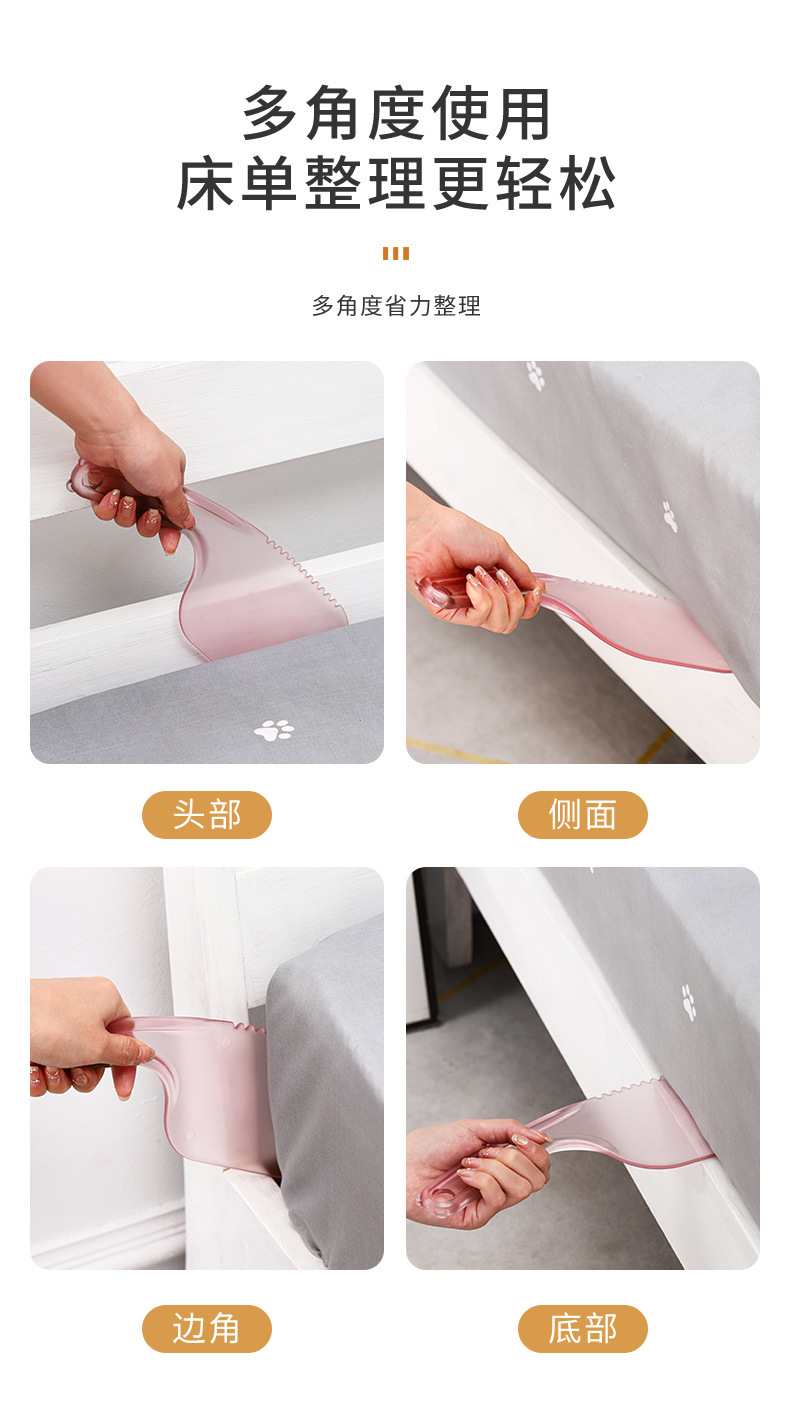 多角度使用
床单整理更轻松

多角度省力整理

头部

侧面

边角

底部