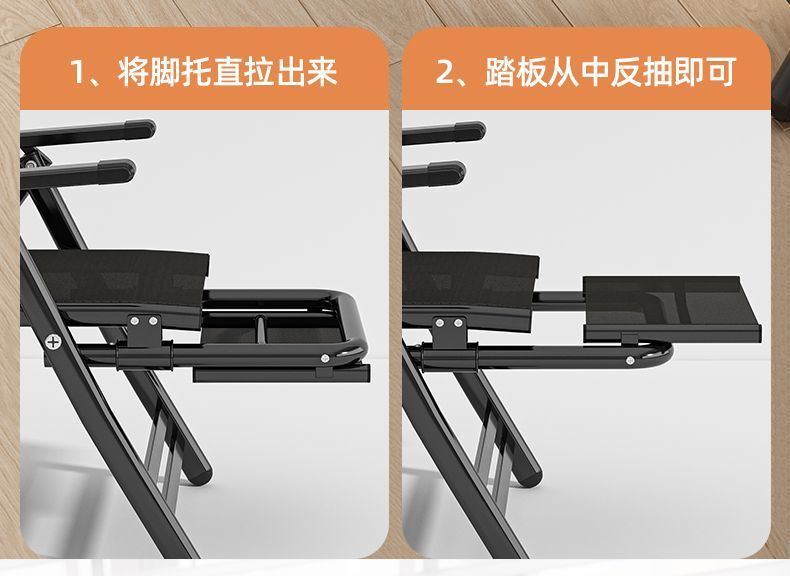 1、将脚托直拉出来

2、踏板从中反抽即可