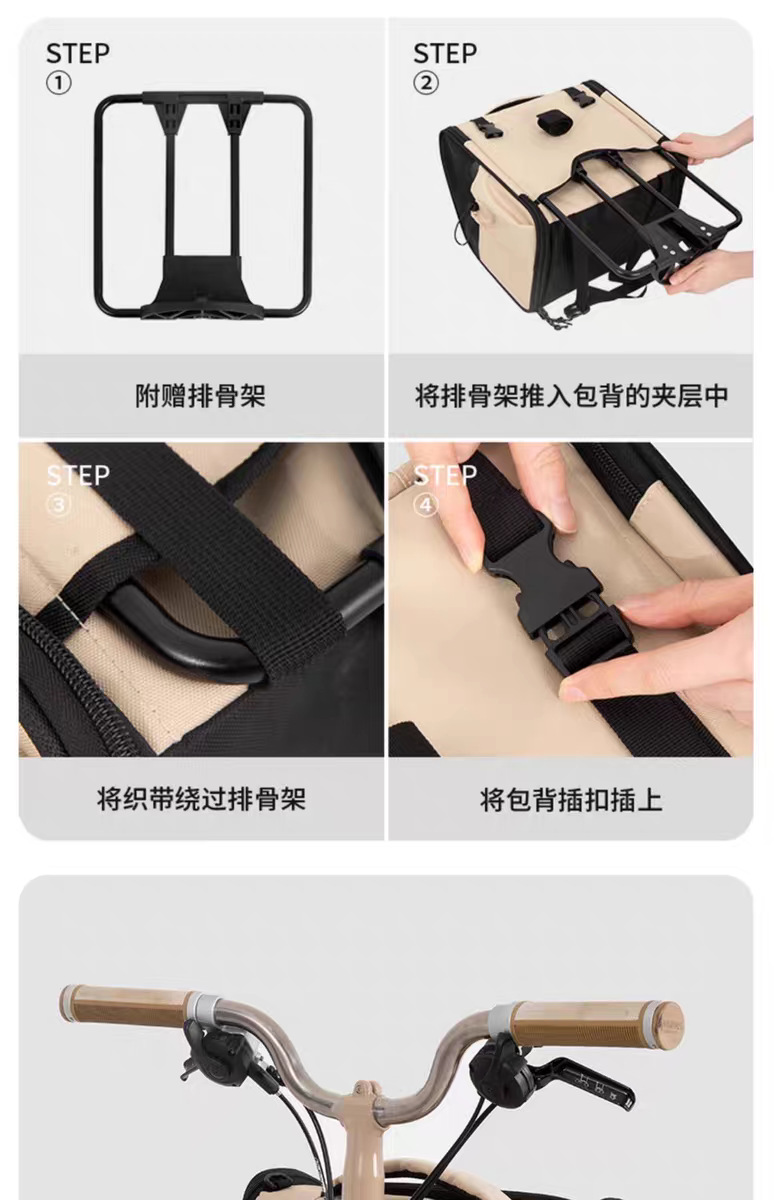 STEP
①

附赠排骨架

STEP
②

将排骨架推入包背的夹层中

STEP
③

将织带绕过排骨架

STEP
④

将包背插扣插上