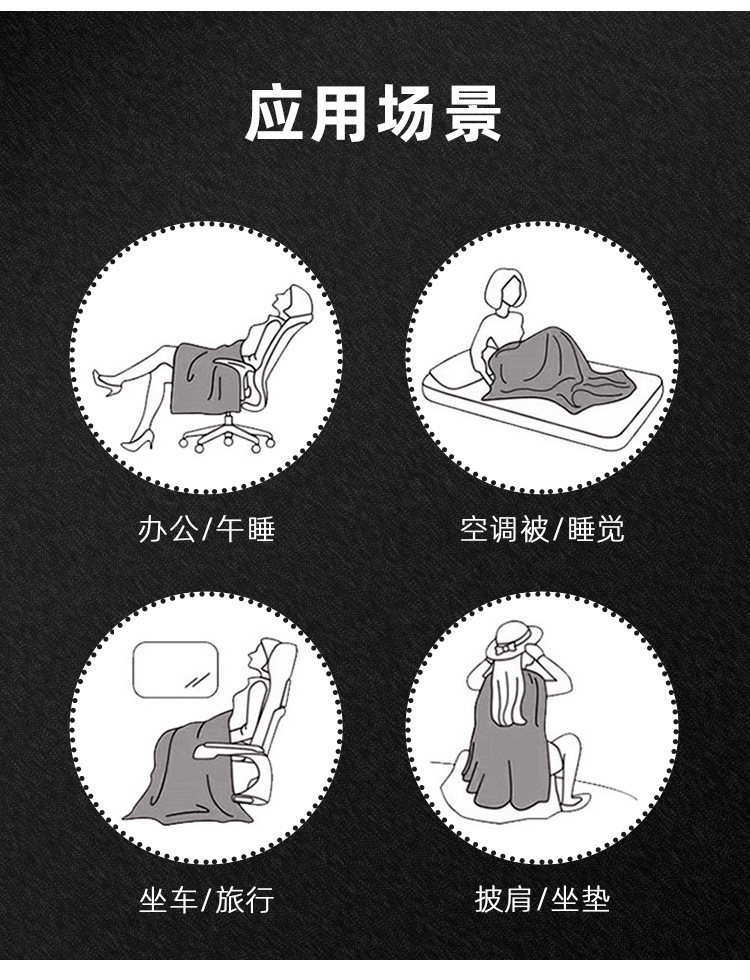 应用场景

办公/午睡

空调被/睡觉

坐车/旅行

披肩/坐垫