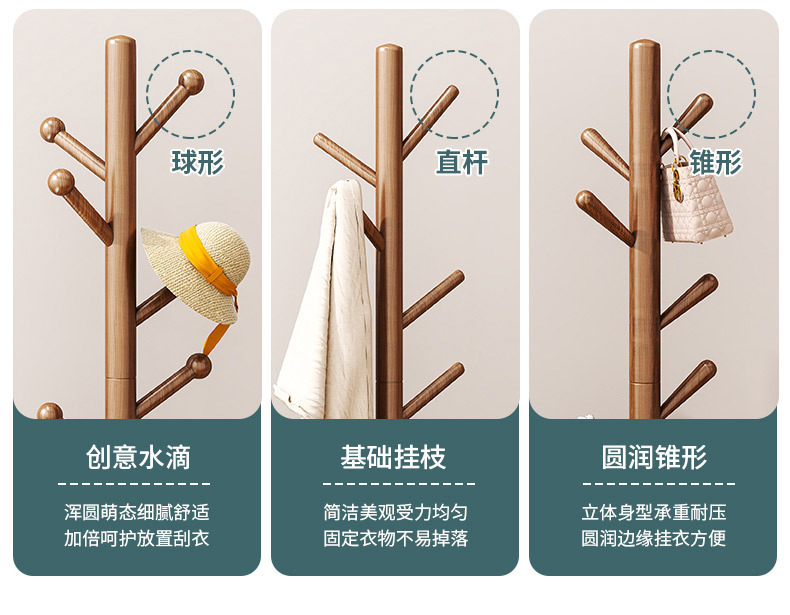 球形

创意水滴

浑圆萌态细腻舒适
加倍呵护放置刮衣

直杆

基础挂枝

简洁美观受力均匀
固定衣物不易掉落

锥形

圆润锥形

立体身型承重耐压
圆润边缘挂衣方便