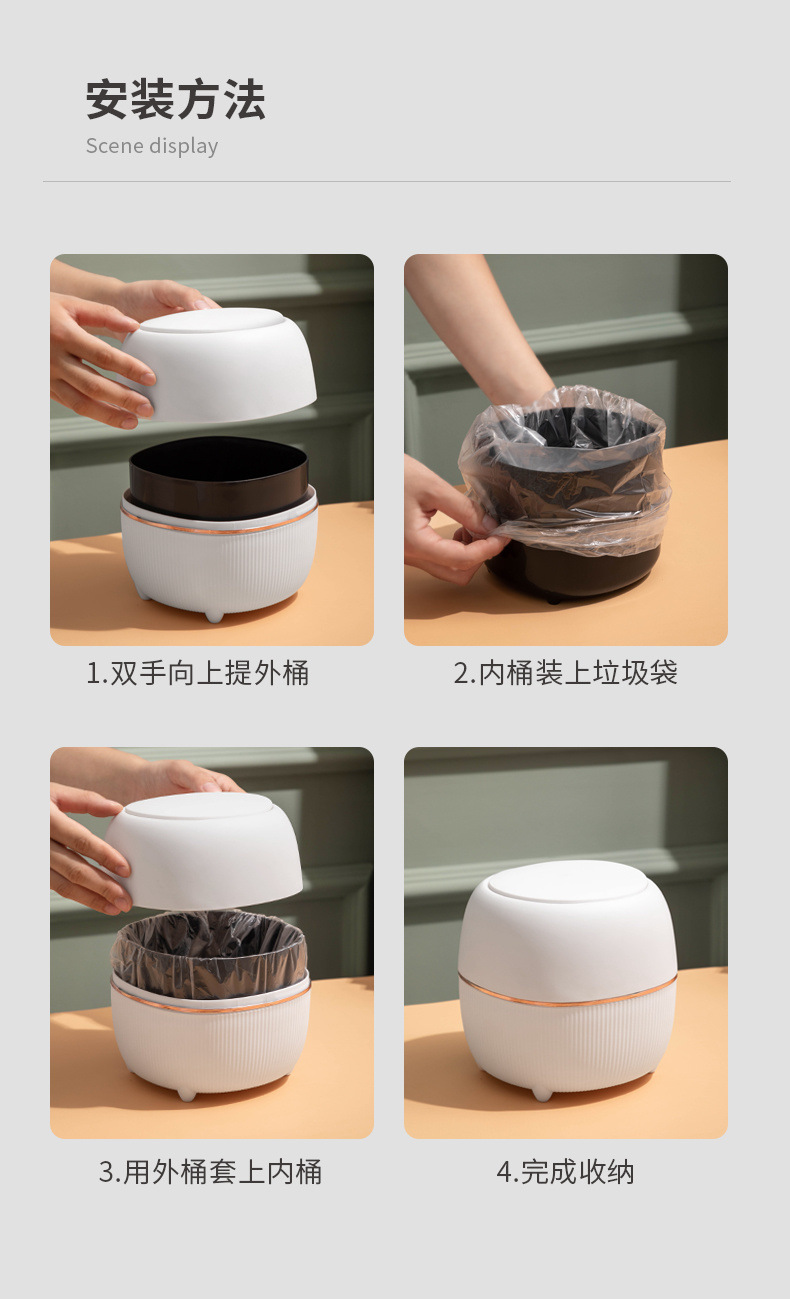 安装方法
Scene display

1.双手向上提外桶

2.内桶装上垃圾袋

3.用外桶套上内桶

4.完成收纳