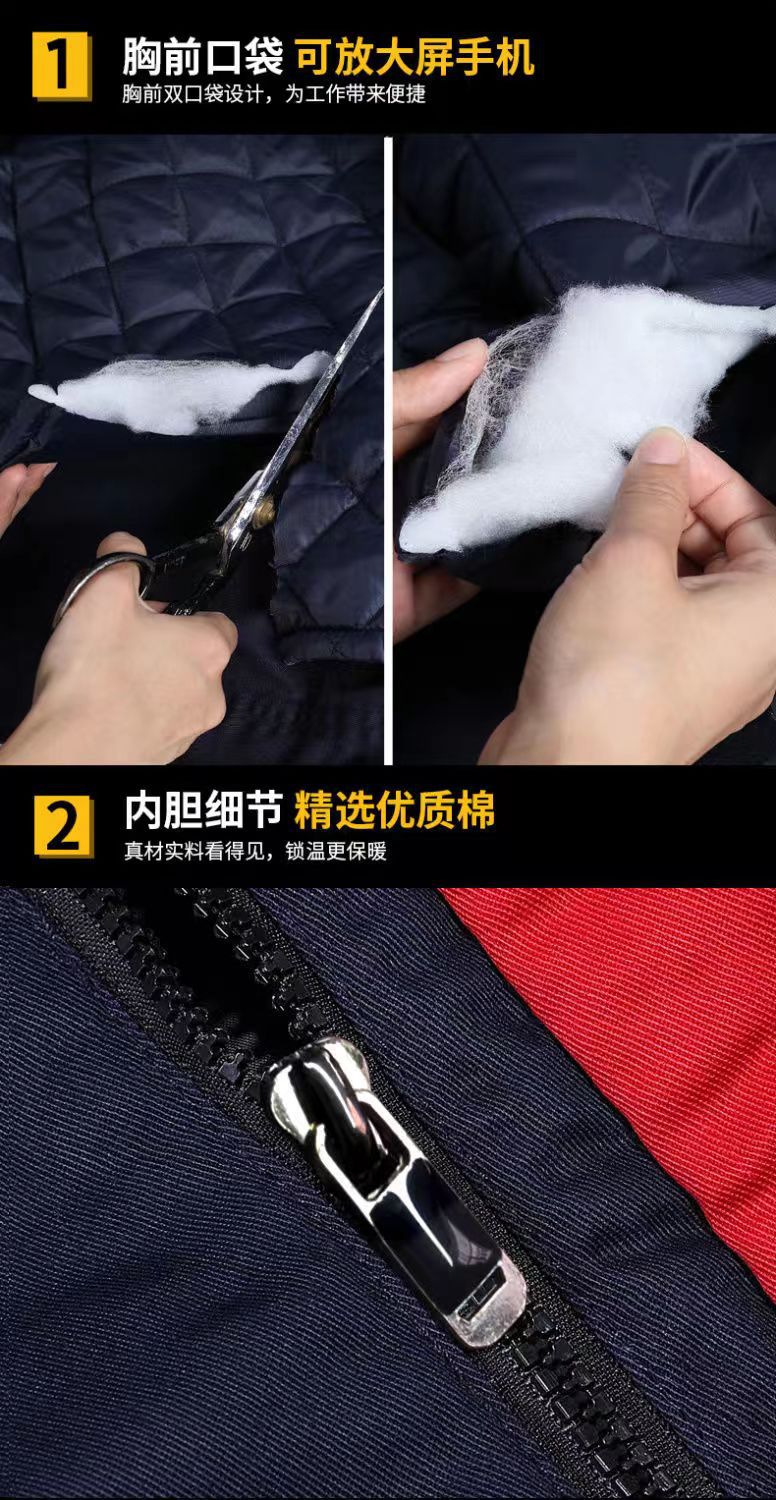 1 胸前口袋 可放大屏手机
胸前双口袋设计，为工作带来便捷

2 内胆细节 精选优质棉
真材实料看得见，锁温更保暖