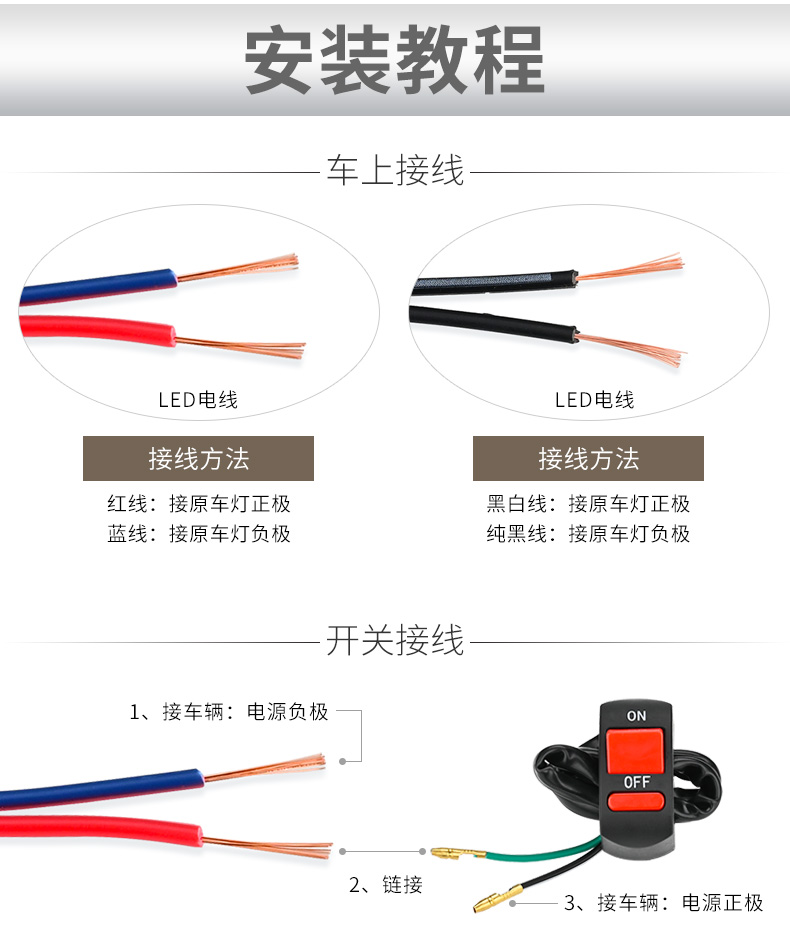 安装教程

车上接线

LED电线

接线方法

红线：接原车灯正极
蓝线：接原车灯负极

LED电线

接线方法

黑白线：接原车灯正极
纯黑线：接原车灯负极

开关接线

1、接车辆：电源负极

ON

OFF

2、链接

3、接车辆：电源正极