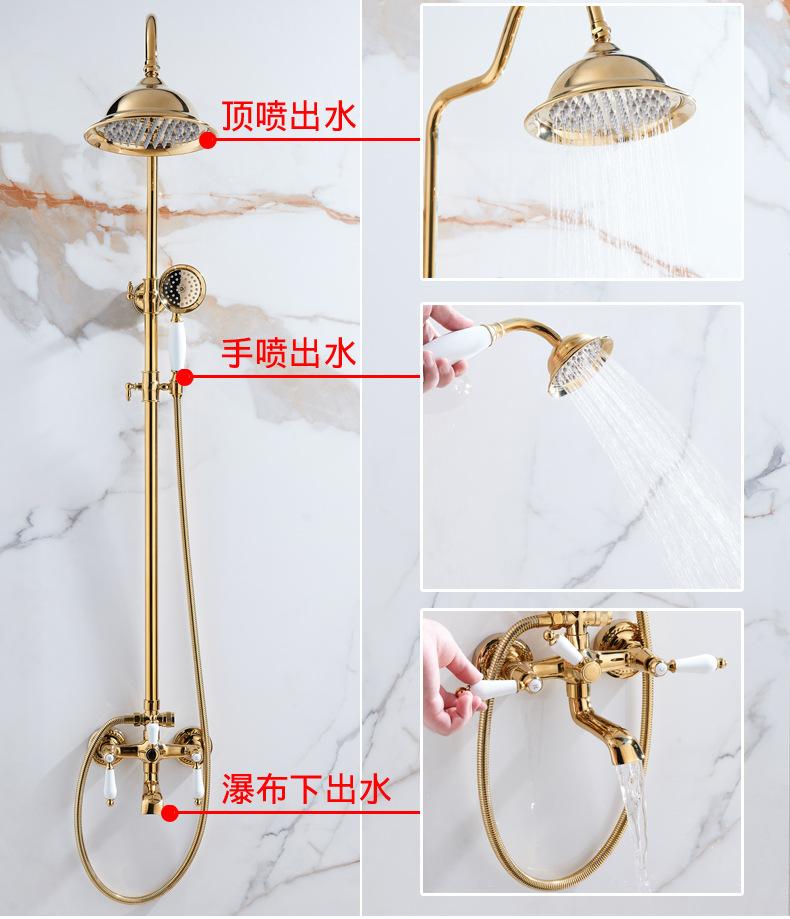 顶喷出水

手喷出水

瀑布下出水