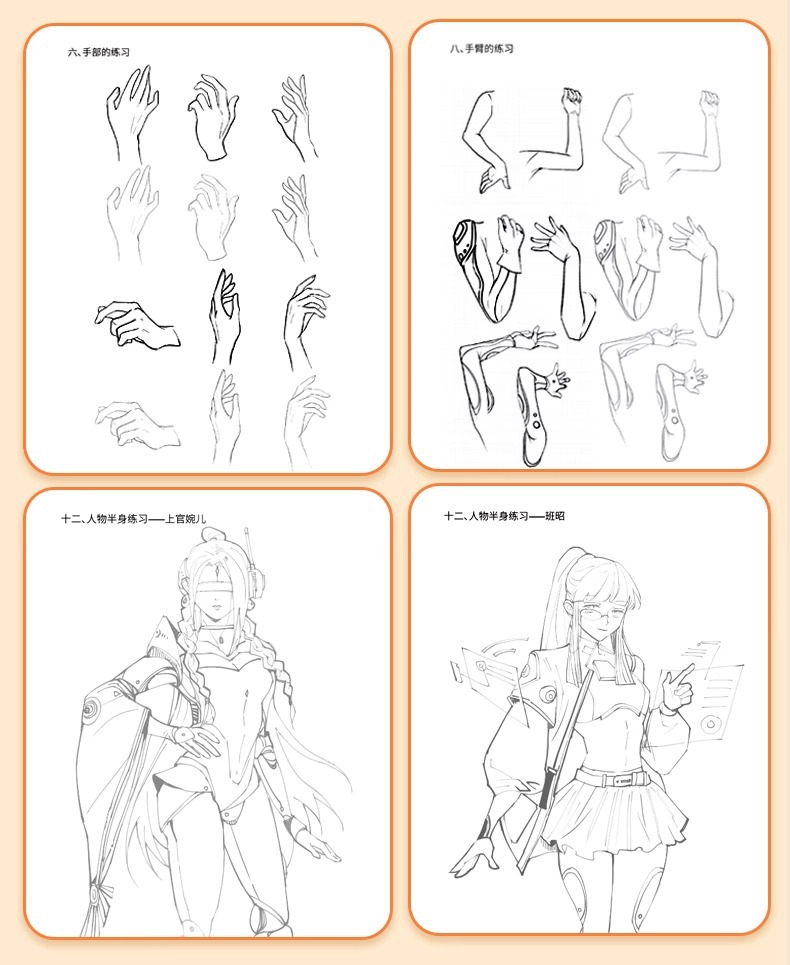 六、手部的练习

八、手臂的练习

十二、人物半身练习——上官婉儿

十二、人物半身练习——班昭