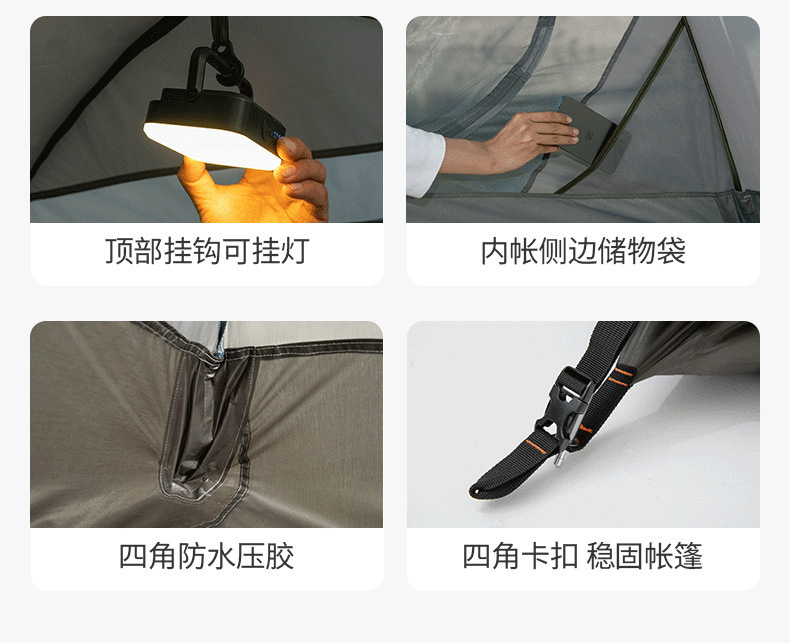 顶部挂钩可挂灯

内帐侧边储物袋

四角防水压胶

四角卡扣 稳固帐篷