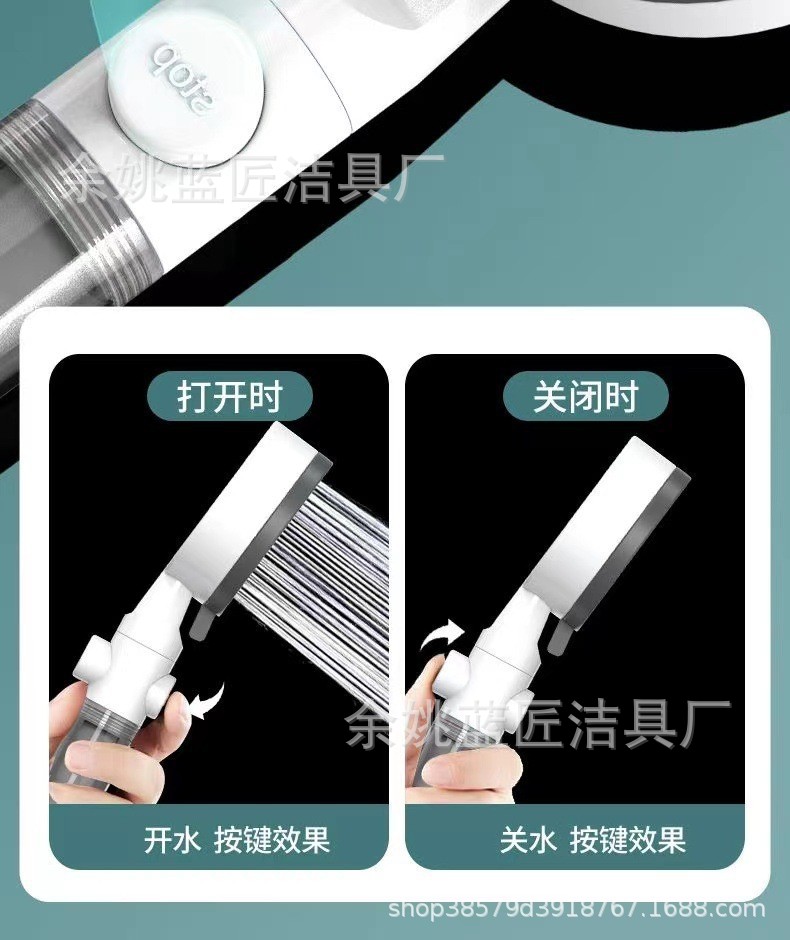 stop

余姚蓝匠洁具厂

打开时

关闭时

余姚蓝匠洁具厂

开水 按键效果

关水 按键效果

shop38579d3918767.1688.com