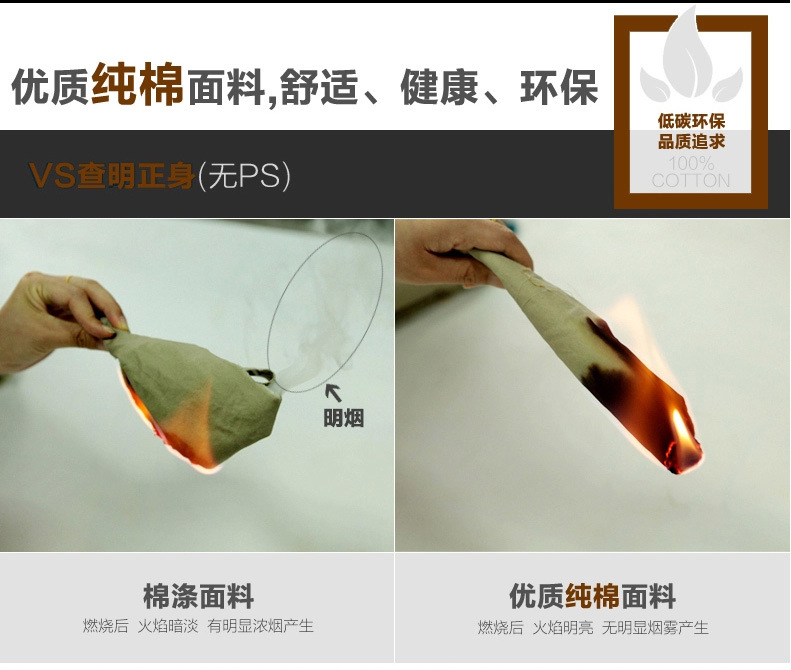 优质纯棉面料,舒适、健康、环保

低碳环保
品质追求
100%
COTTON

VS查明正身(无PS)

明烟

棉涤面料
燃烧后 火焰暗淡 有明显浓烟产生

优质纯棉面料
燃烧后 火焰明亮 无明显烟雾产生