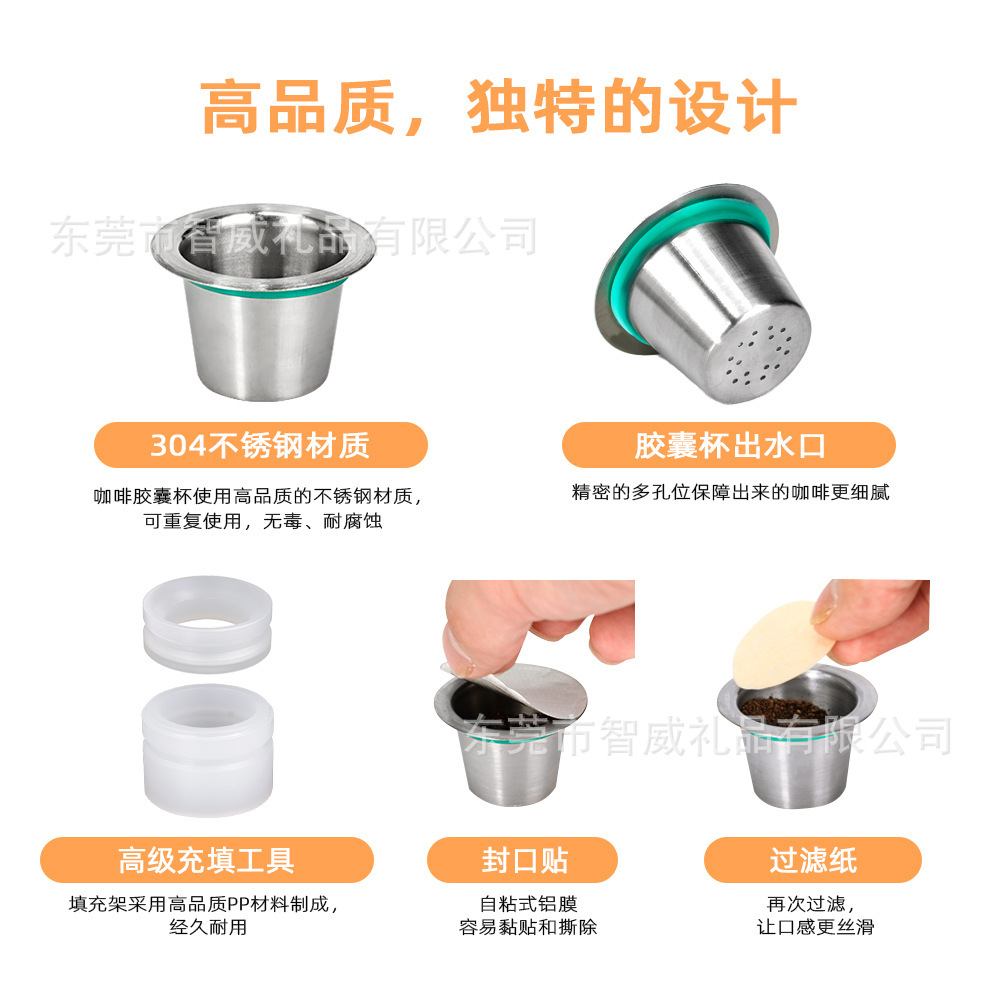 高品质，独特的设计

东莞市智威礼品有限公司

304不锈钢材质

咖啡胶囊杯使用高品质的不锈钢材质，可重复使用，无毒、耐腐蚀

胶囊杯出水口

精密的多孔位保障出来的咖啡更细腻

东莞市智威礼品有限公司

高级充填工具

填充架采用高品质PP材料制成，经久耐用

封口贴

自粘式铝膜
容易黏贴和撕除

过滤纸

再次过滤，
让口感更丝滑