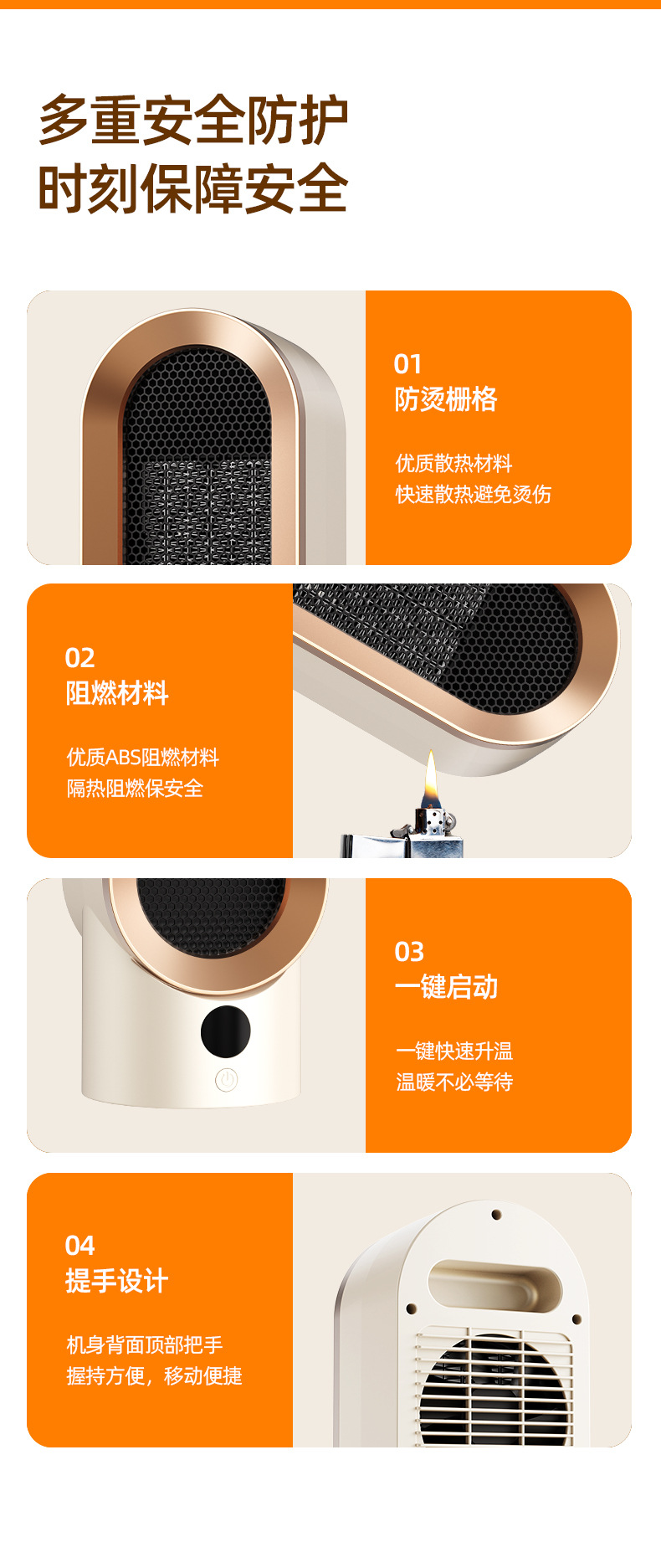 多重安全防护
时刻保障安全

01
防烫栅格

优质散热材料
快速散热避免烫伤

02
阻燃材料

优质ABS阻燃材料
隔热阻燃保安全

03
一键启动

一键快速升温
温暖不必等待

04
提手设计

机身背面顶部把手
握持方便，移动便捷