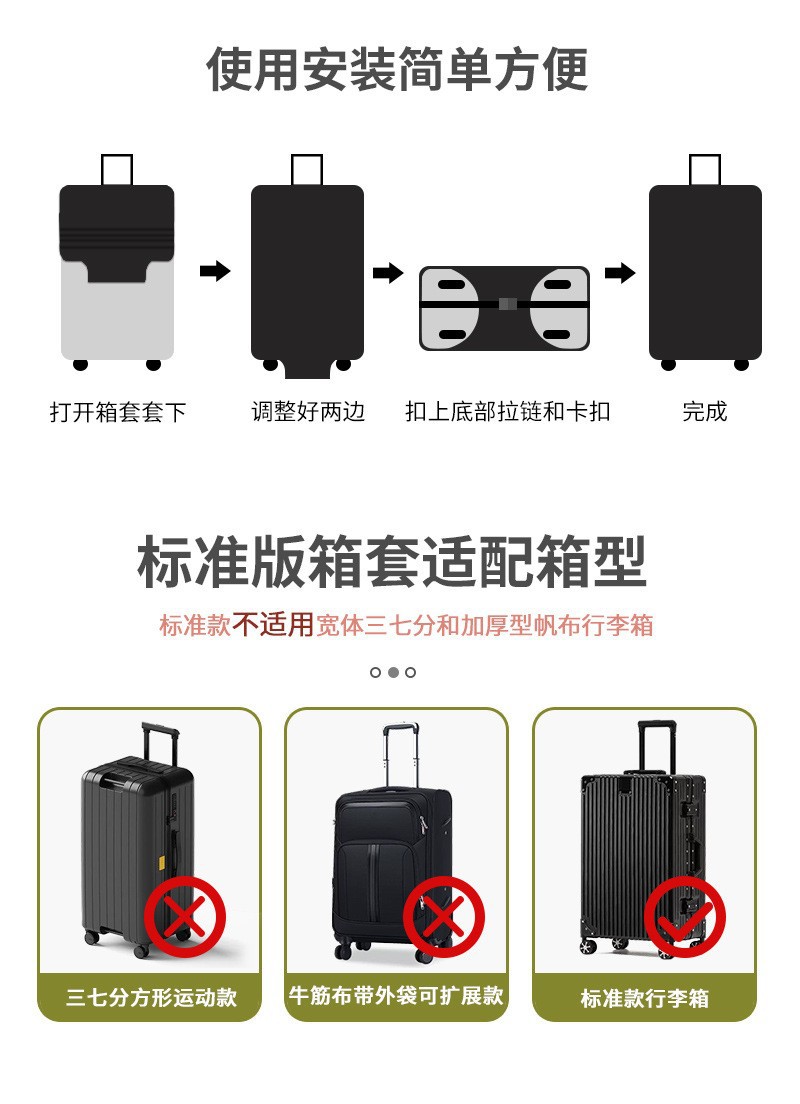 使用安装简单方便

打开箱套套下

调整好两边

扣上底部拉链和卡扣

完成

标准版箱套适配箱型

标准款不适用宽体三七分和加厚型帆布行李箱

三七分方形运动款

牛筋布带外袋可扩展款

标准款行李箱