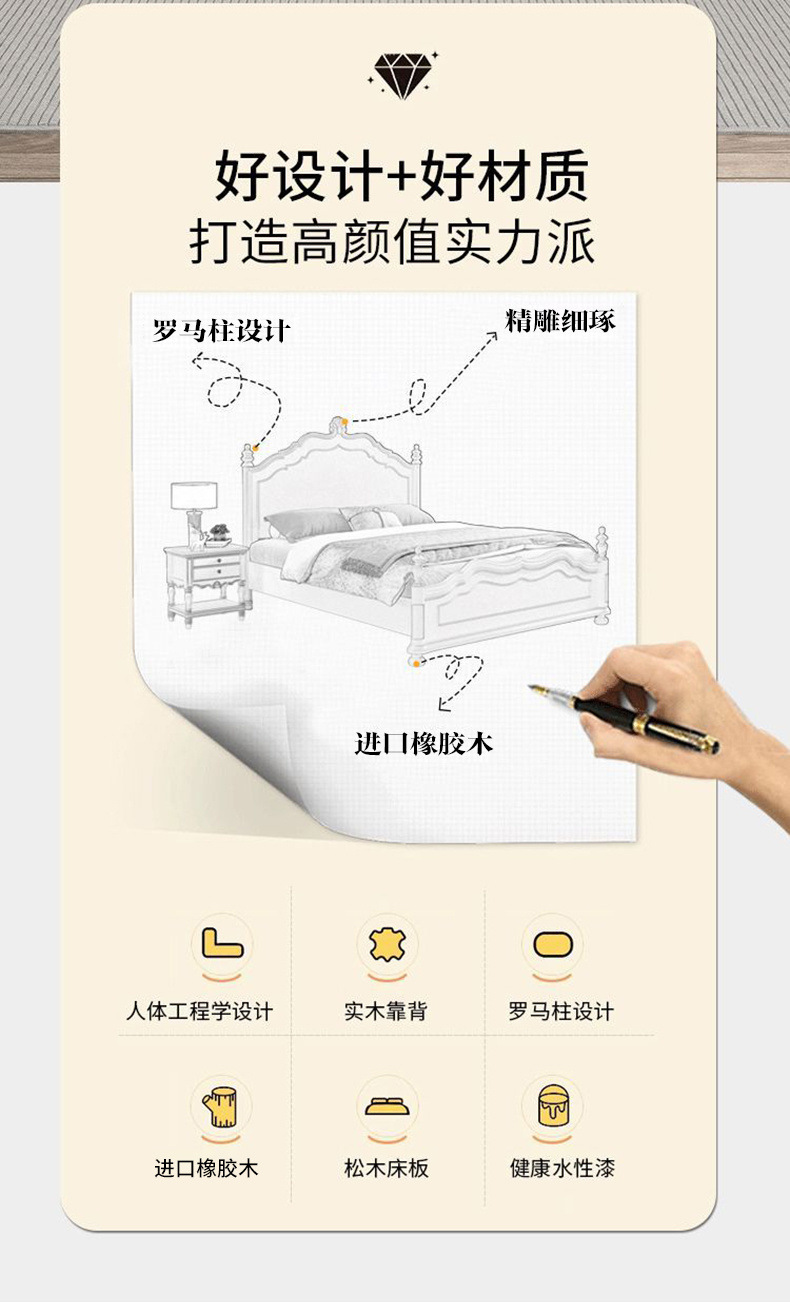 好设计+好材质
打造高颜值实力派

罗马柱设计
精雕细琢
进口橡胶木

人体工程学设计
实木靠背
罗马柱设计
进口橡胶木
松木床板
健康水性漆