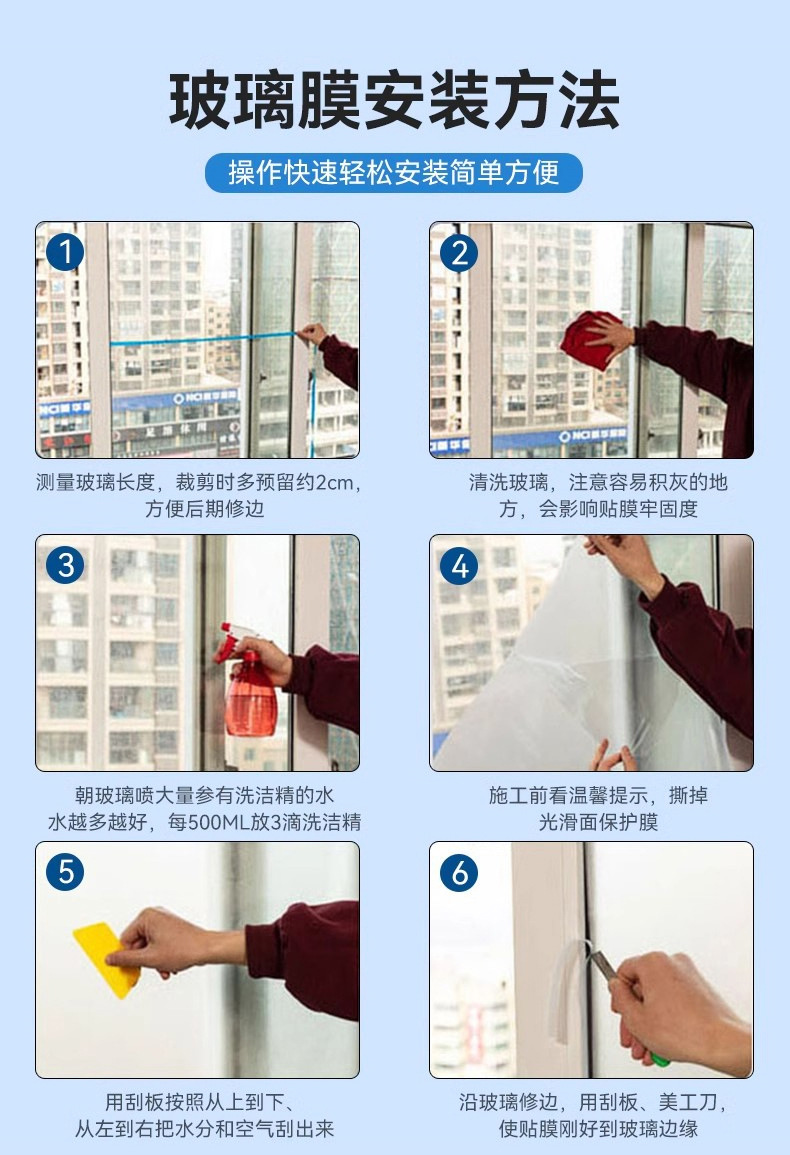 玻璃膜安装方法

操作快速轻松安装简单方便

1

测量玻璃长度，裁剪时多预留约2cm，方便后期修边

2

清洗玻璃，注意容易积灰的地方，会影响贴膜牢固度

3

朝玻璃喷大量参有洗洁精的水 水越多越好，每500ML放3滴洗洁精

4

施工前看温馨提示，撕掉光滑面保护膜

5

用刮板按照从上到下、从左到右把水分和空气刮出来

6

沿玻璃修边，用刮板、美工刀，使贴膜刚好到玻璃边缘