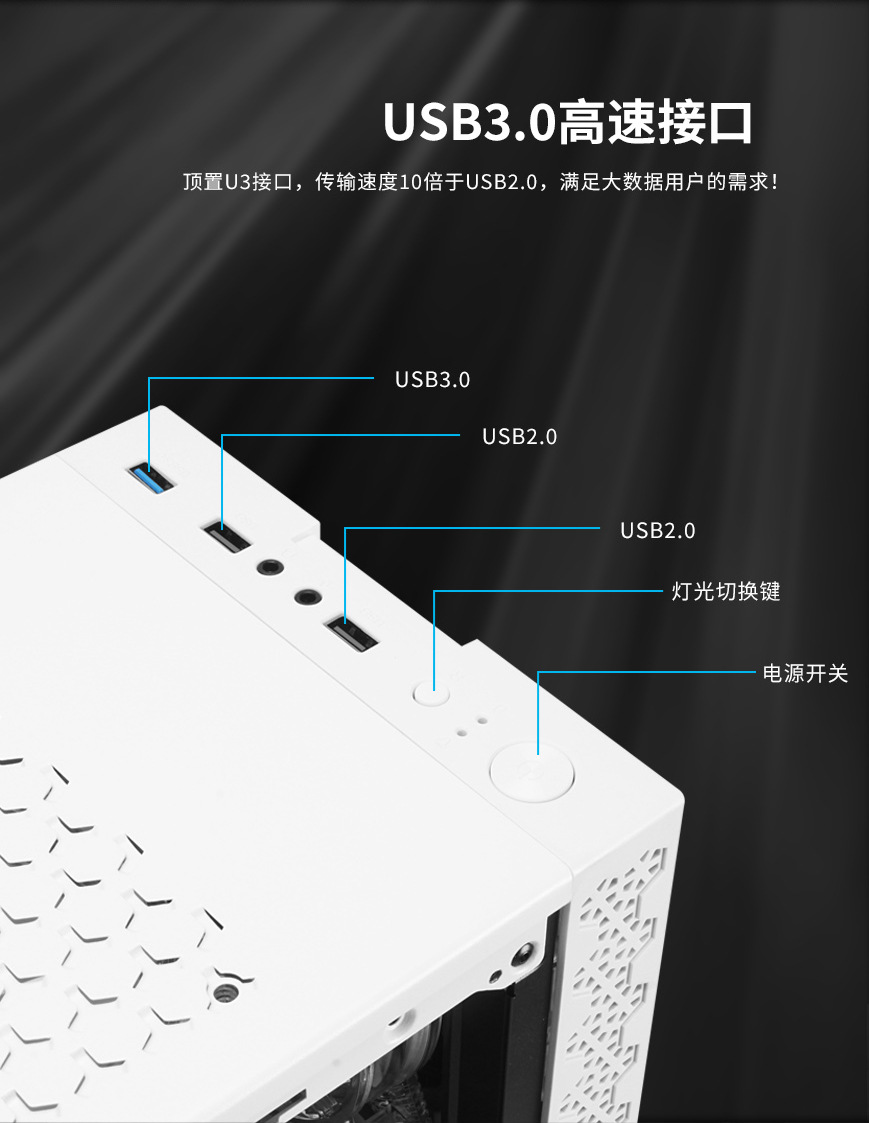 USB3.0高速接口

顶置U3接口，传输速度10倍于USB2.0，满足大数据用户的需求！

USB3.0

USB2.0

USB2.0

灯光切换键

电源开关