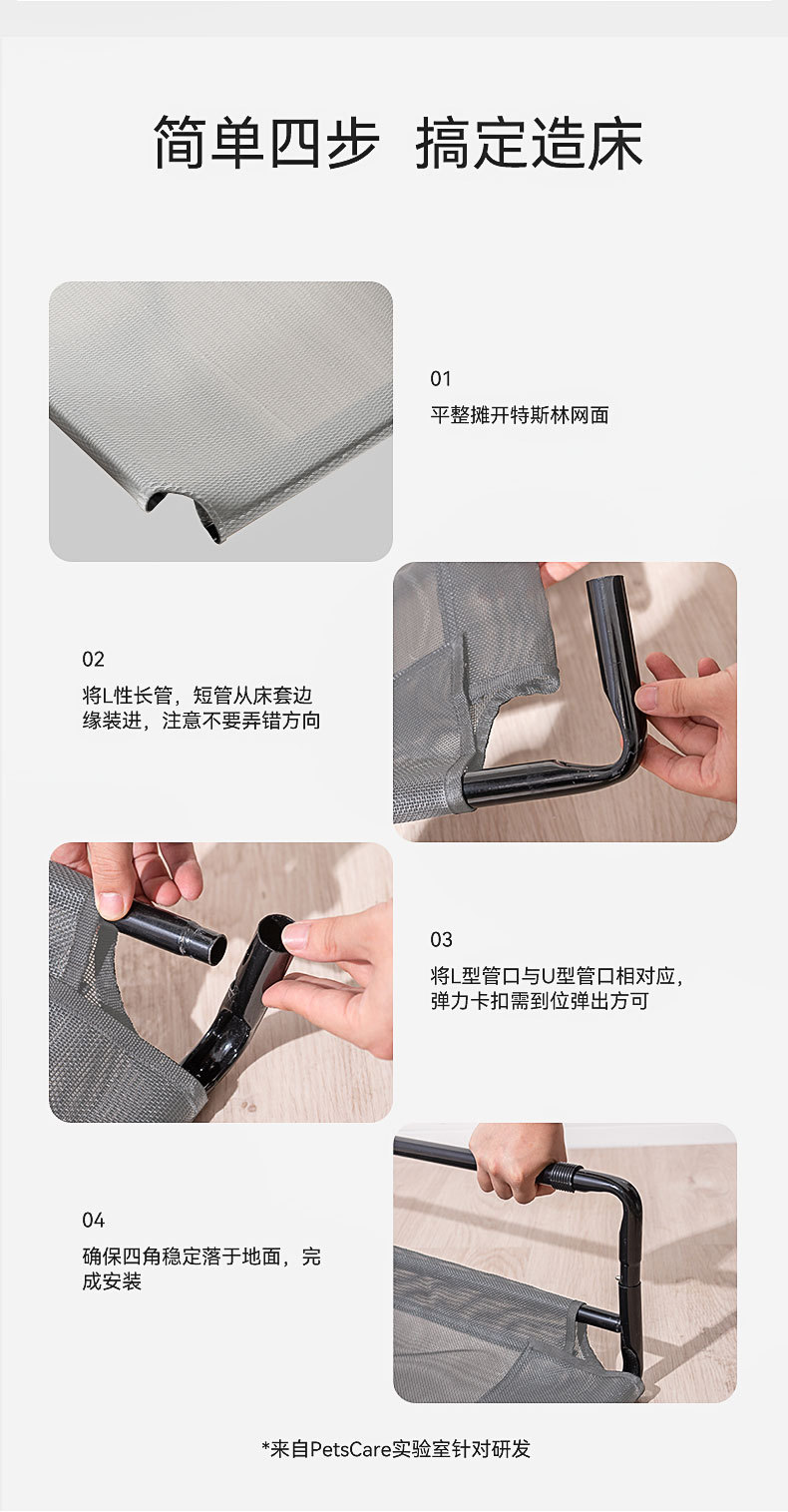 简单四步 搞定造床

01
平整摊开特斯林网面

02
将L性长管，短管从床套边缘装进，注意不要弄错方向

03
将L型管口与U型管口相对应，弹力卡扣需到位弹出方可

04
确保四角稳定落于地面，完成安装

*来自PetsCare实验室针对研发