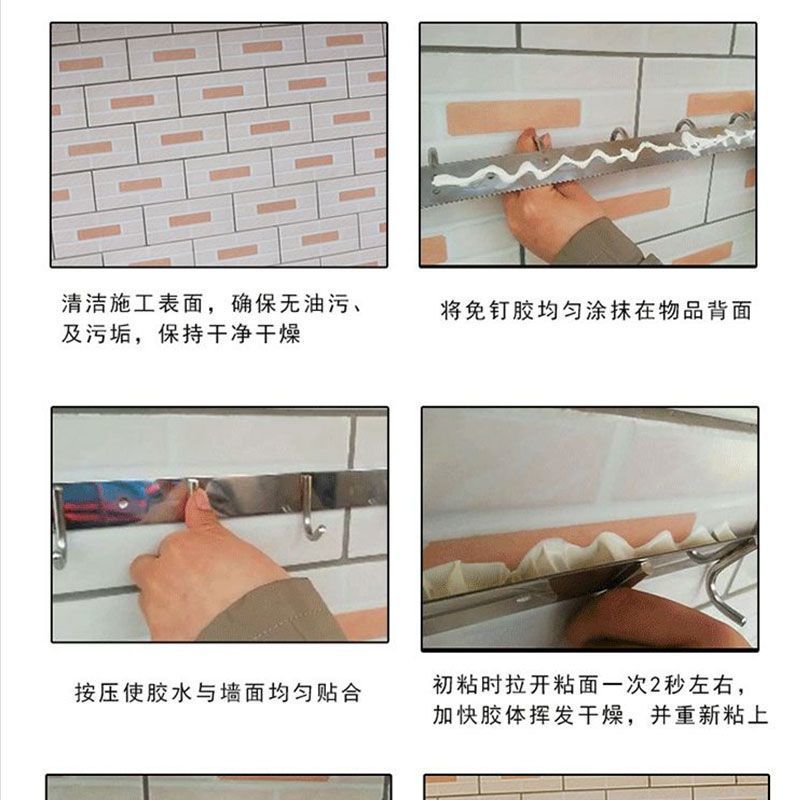 清洁施工表面，确保无油污、及污垢，保持干净干燥

将免钉胶均匀涂抹在物品背面

按压使胶水与墙面均匀贴合

初粘时拉开粘面一次2秒左右，加快胶体挥发干燥，并重新粘上