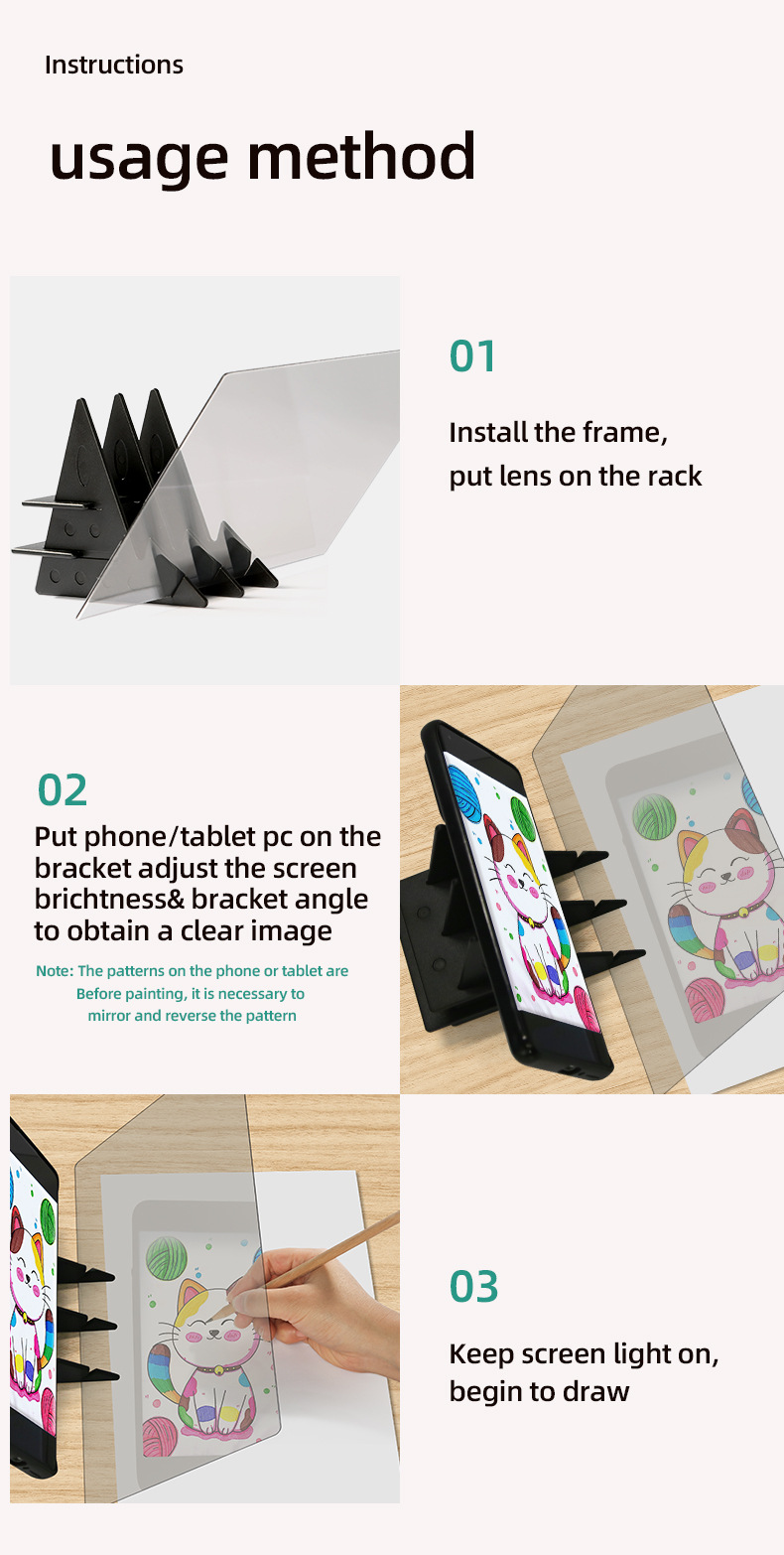 Instructions

usage method

01

Install the frame, put lens on the rack

02

Put phone/tablet pc on the bracket adjust the screen brichtness& bracket angle to obtain a clear image

Note: The patterns on the phone or tablet are Before painting, it is necessary to mirror and reverse the pattern

03

Keep screen light on, begin to draw