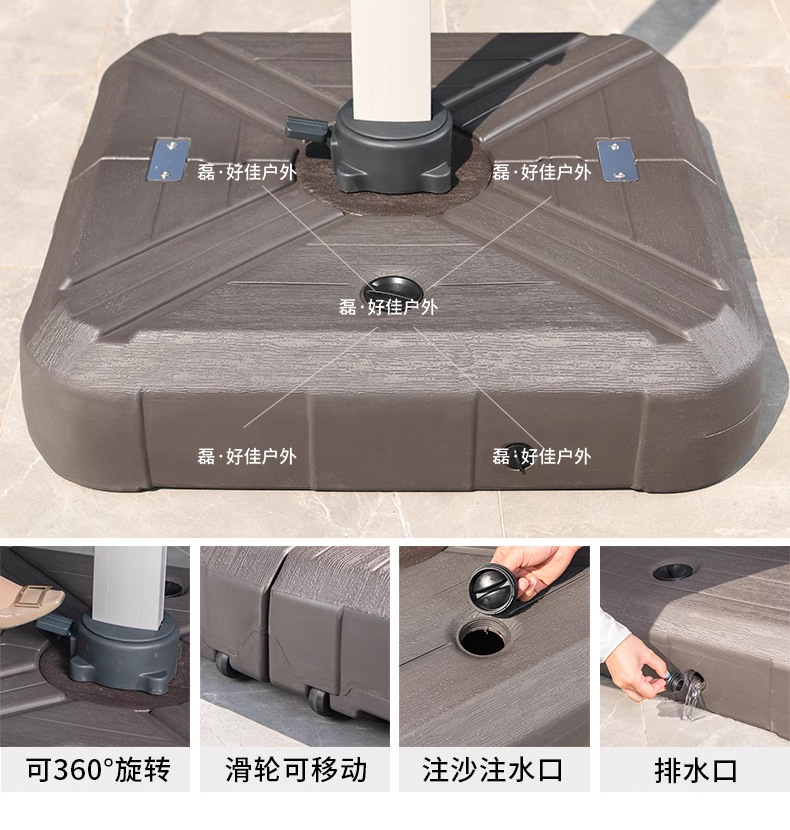 磊·好佳户外
磊·好佳户外
磊·好佳户外
磊·好佳户外
磊·好佳户外

可360°旋转

滑轮可移动

注沙注水口

排水口