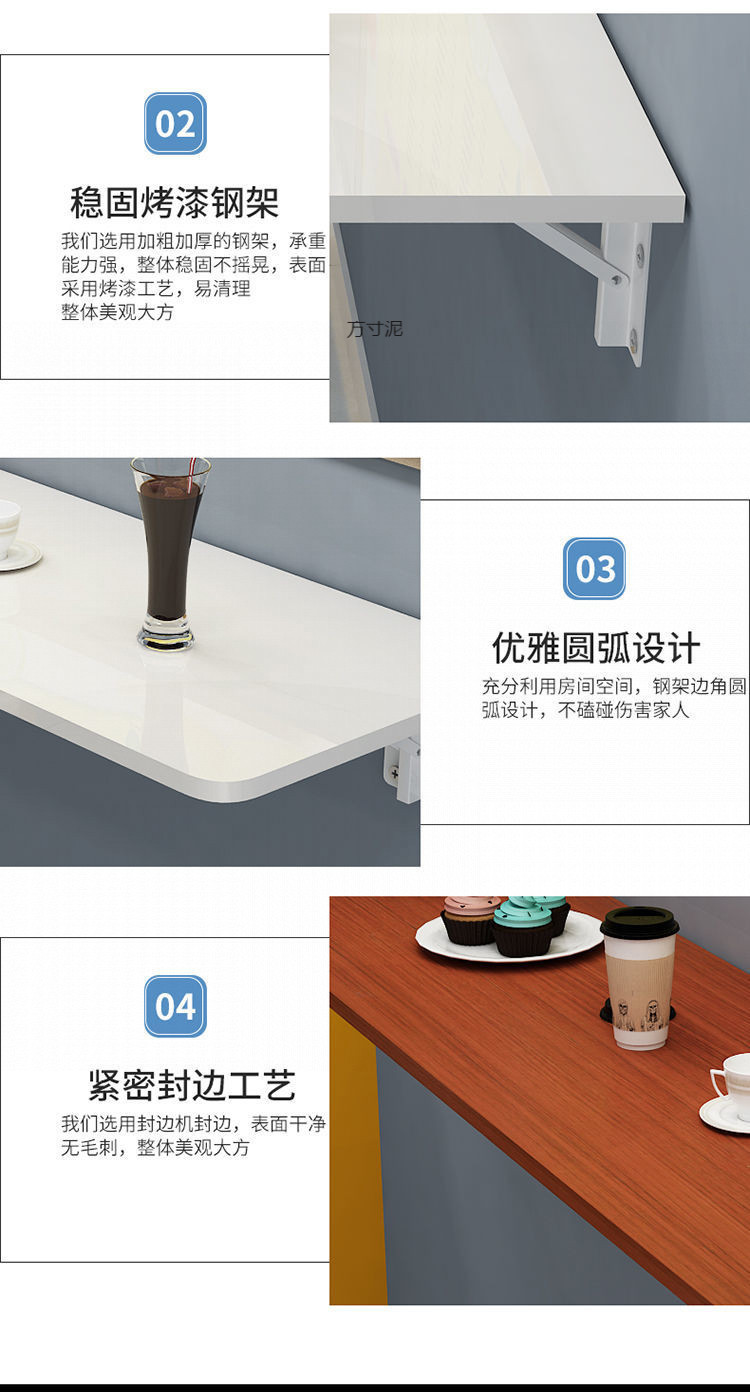 02

稳固烤漆钢架

我们选用加粗加厚的钢架，承重能力强，整体稳固不摇晃，表面采用烤漆工艺，易清理
整体美观大方

万寸泥

03

优雅圆弧设计

充分利用房间空间，钢架边角圆弧设计，不磕碰伤害家人

04

紧密封边工艺

我们选用封边机封边，表面干净无毛刺，整体美观大方