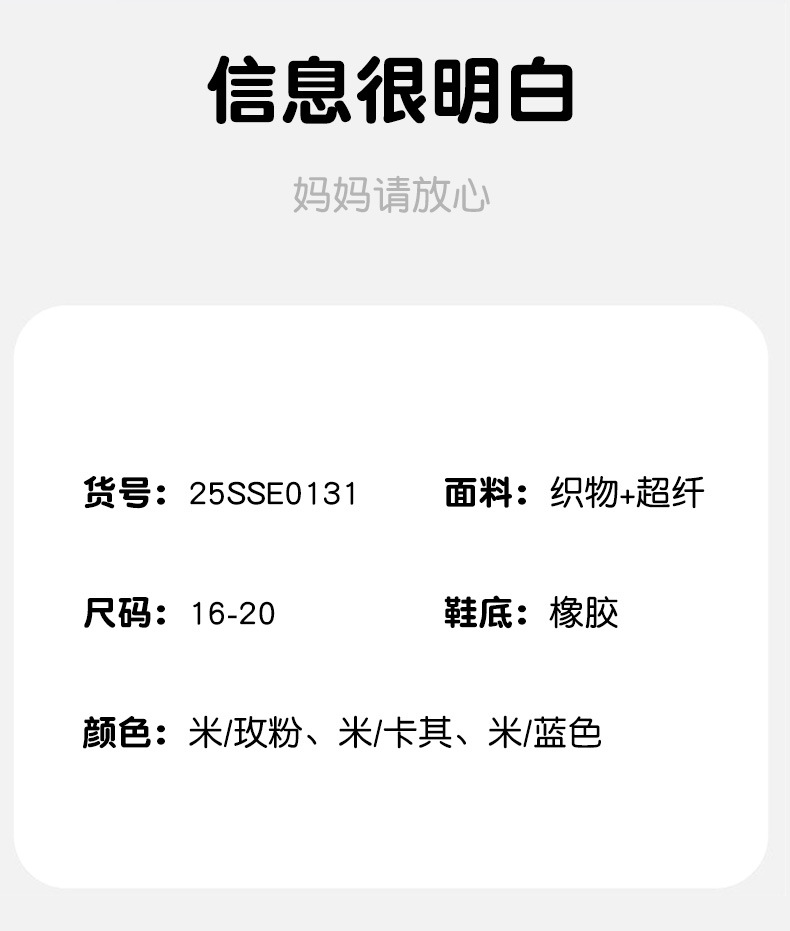 信息很明白

妈妈请放心

货号：25SSE0131

面料：织物+超纤

尺码：16-20

鞋底：橡胶

颜色：米/玫粉、米/卡其、米/蓝色