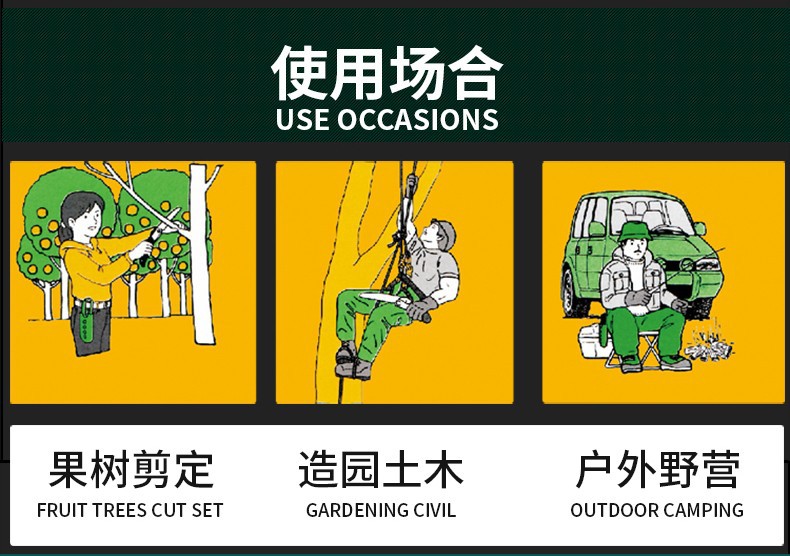 使用场合
USE OCCASIONS

果树剪定
FRUIT TREES CUT SET

造园土木
GARDENING CIVIL

户外野营
OUTDOOR CAMPING