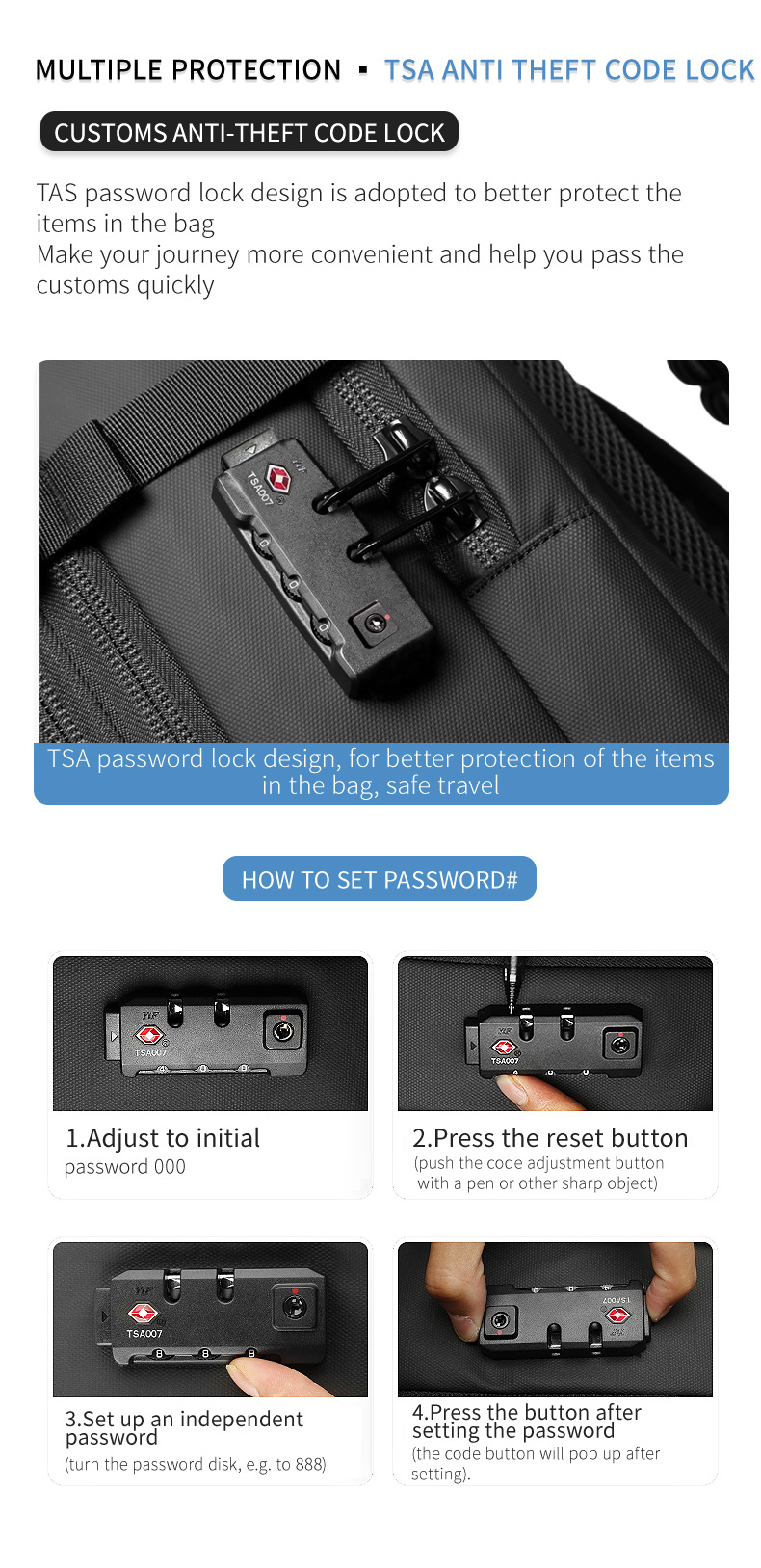 MULTIPLE PROTECTION ▪ TSA ANTI THEFT CODE LOCK

CUSTOMS ANTI-THEFT CODE LOCK

TAS password lock design is adopted to better protect the items in the bag
Make your journey more convenient and help you pass the customs quickly

TSA007

TSA password lock design, for better protection of the items in the bag, safe travel

HOW TO SET PASSWORD#

TSA007

1.Adjust to initial password 000

TSA007

2.Press the reset button
(push the code adjustment button with a pen or other sharp object)

TSA007

3.Set up an independent password
(turn the password disk, e.g. to 888)

TSA007

4.Press the button after setting the password
(the code button will pop up after setting).