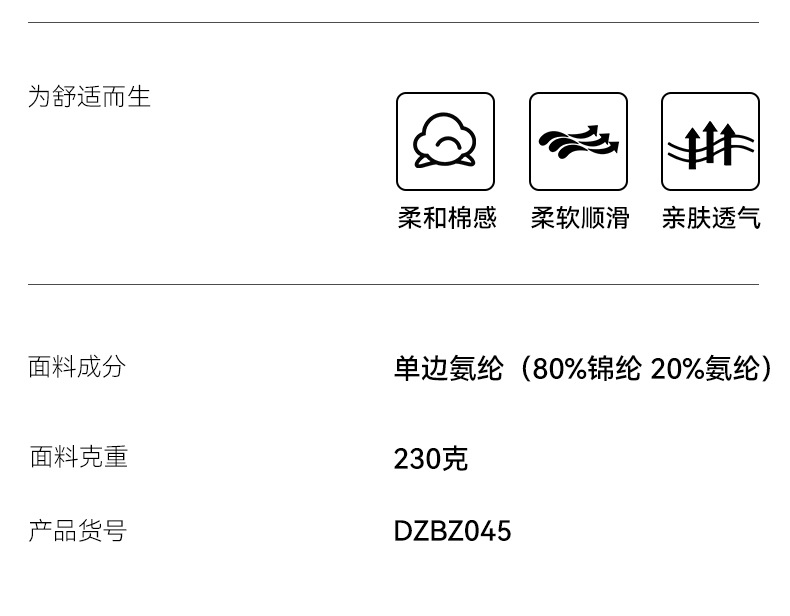 为舒适而生

柔和棉感 柔软顺滑 亲肤透气

面料成分
单边氨纶（80%锦纶 20%氨纶）

面料克重
230克

产品货号
DZBZ045