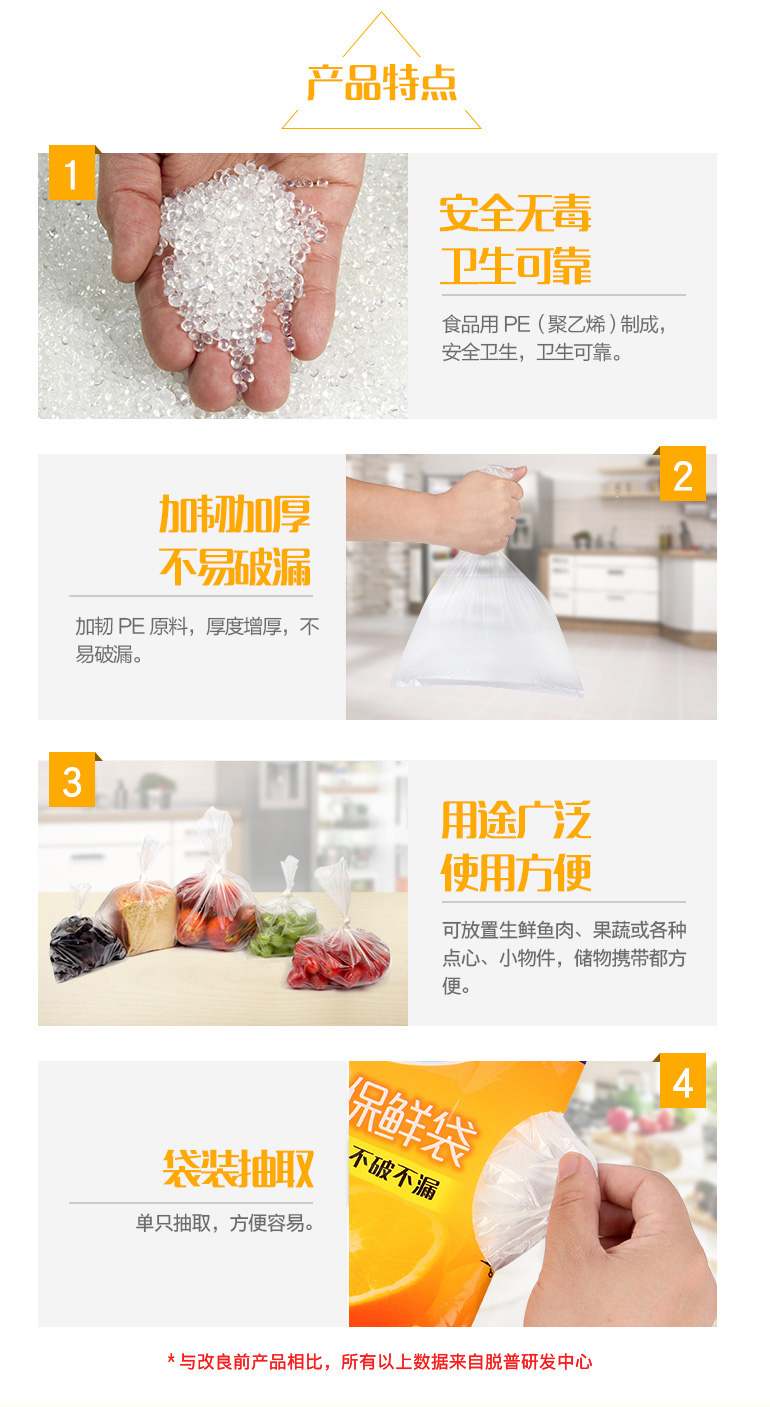 产品特点

1

安全无毒
卫生可靠

食品用 PE（聚乙烯）制成，安全卫生，卫生可靠。

2

加韧加厚
不易破漏

加韧 PE 原料，厚度增厚，不易破漏。

3

用途广泛
使用方便

可放置生鲜鱼肉、果蔬或各种点心、小物件，储物携带都方便。

4

袋装抽取

单只抽取，方便容易。

保鲜袋
不破不漏

* 与改良前产品相比，所有以上数据来自脱普研发中心