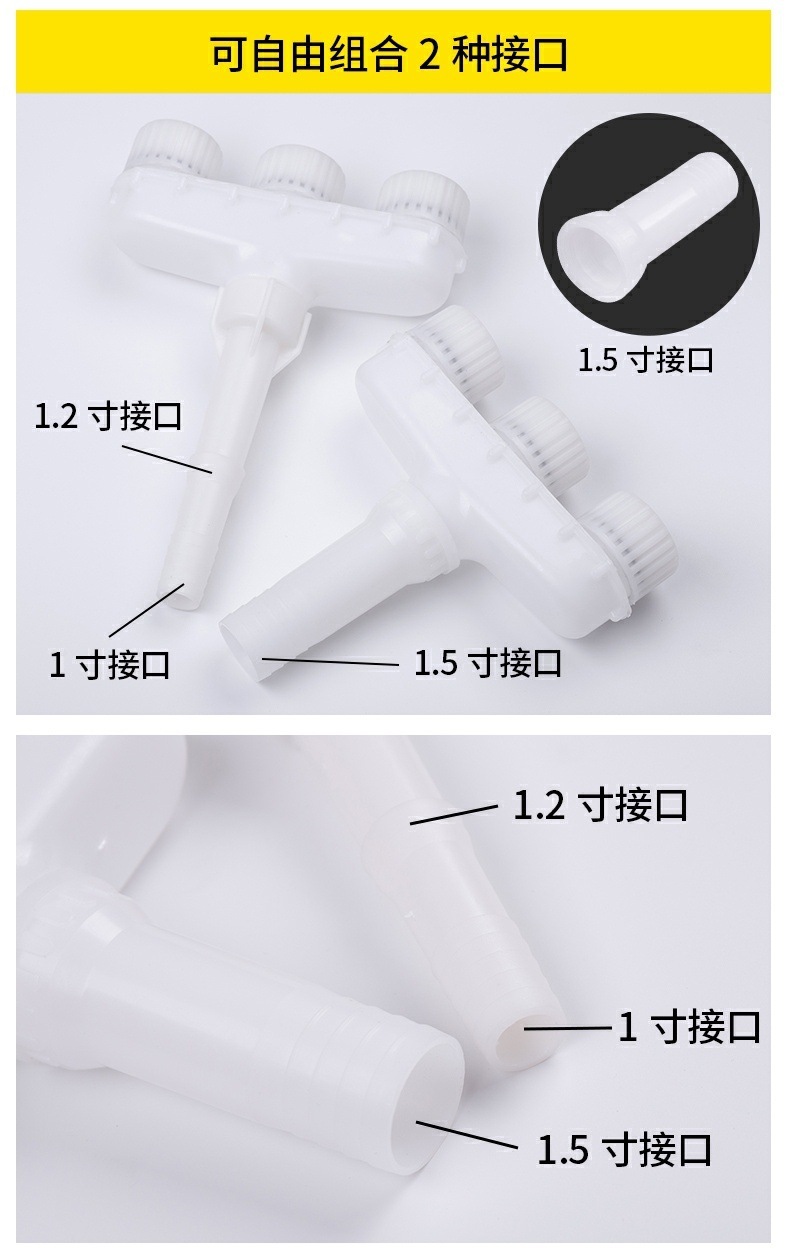 可自由组合 2 种接口

1.5 寸接口

1.2 寸接口

1 寸接口

1.5 寸接口

1.2 寸接口

1 寸接口

1.5 寸接口