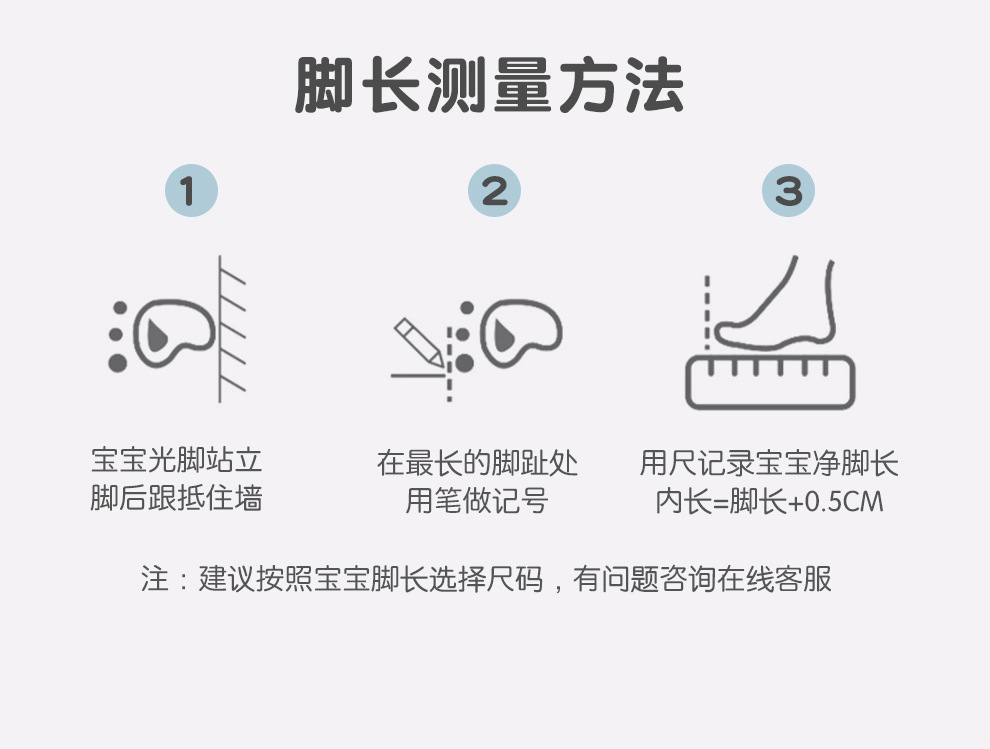 脚长测量方法

1

宝宝光脚站立
脚后跟抵住墙

2

在最长的脚趾处
用笔做记号

3

用尺记录宝宝净脚长
内长=脚长+0.5CM

注：建议按照宝宝脚长选择尺码，有问题咨询在线客服