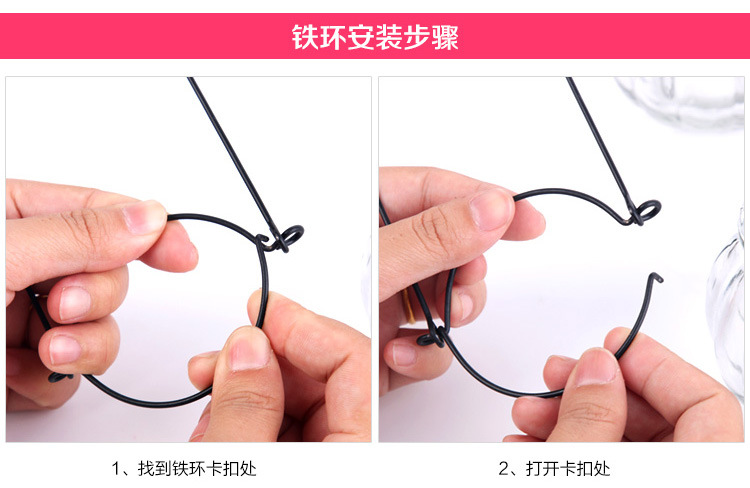 铁环安装步骤

1、找到铁环卡扣处

2、打开卡扣处