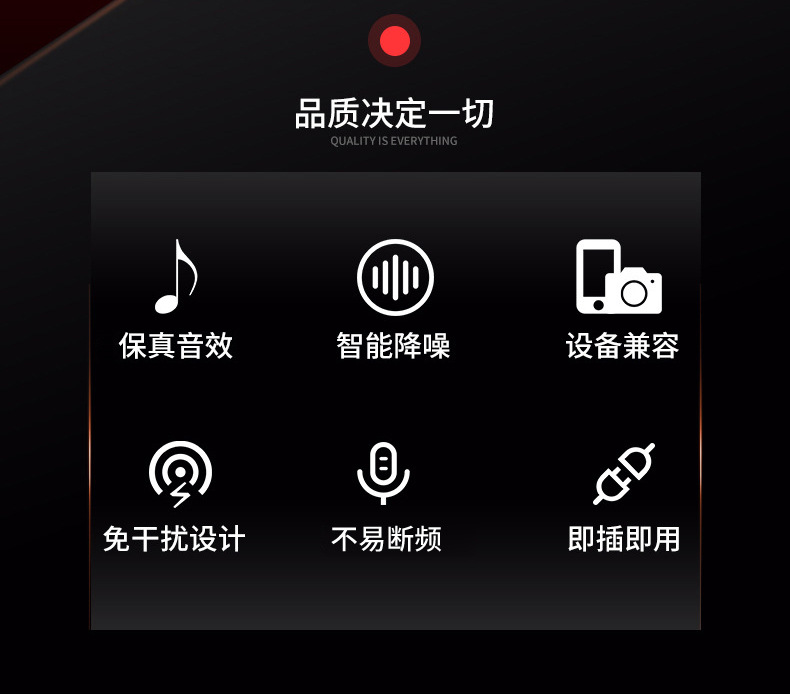 品质决定一切
QUALITY IS EVERYTHING

保真音效

智能降噪

设备兼容

免干扰设计

不易断频

即插即用