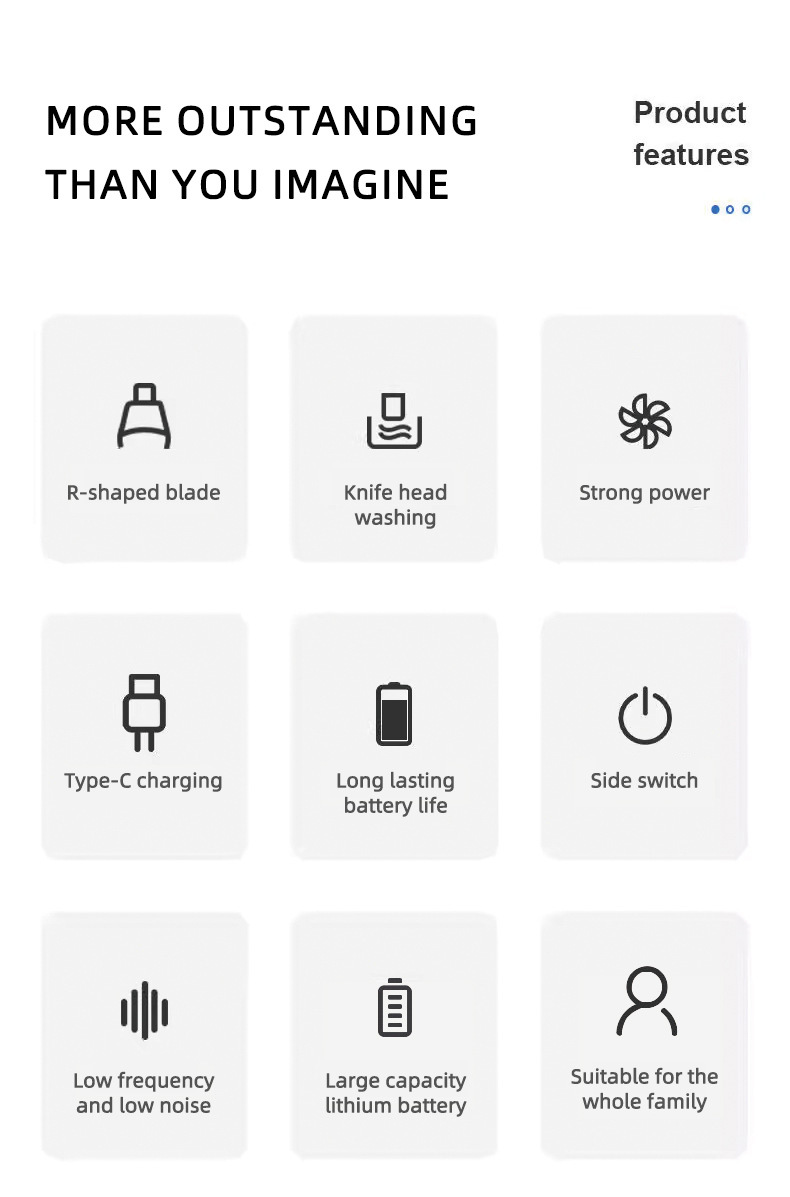 MORE OUTSTANDING THAN YOU IMAGINE

Product features

R-shaped blade

Knife head washing

Strong power

Type-C charging

Long lasting battery life

Side switch

Low frequency and low noise

Large capacity lithium battery

Suitable for the whole family