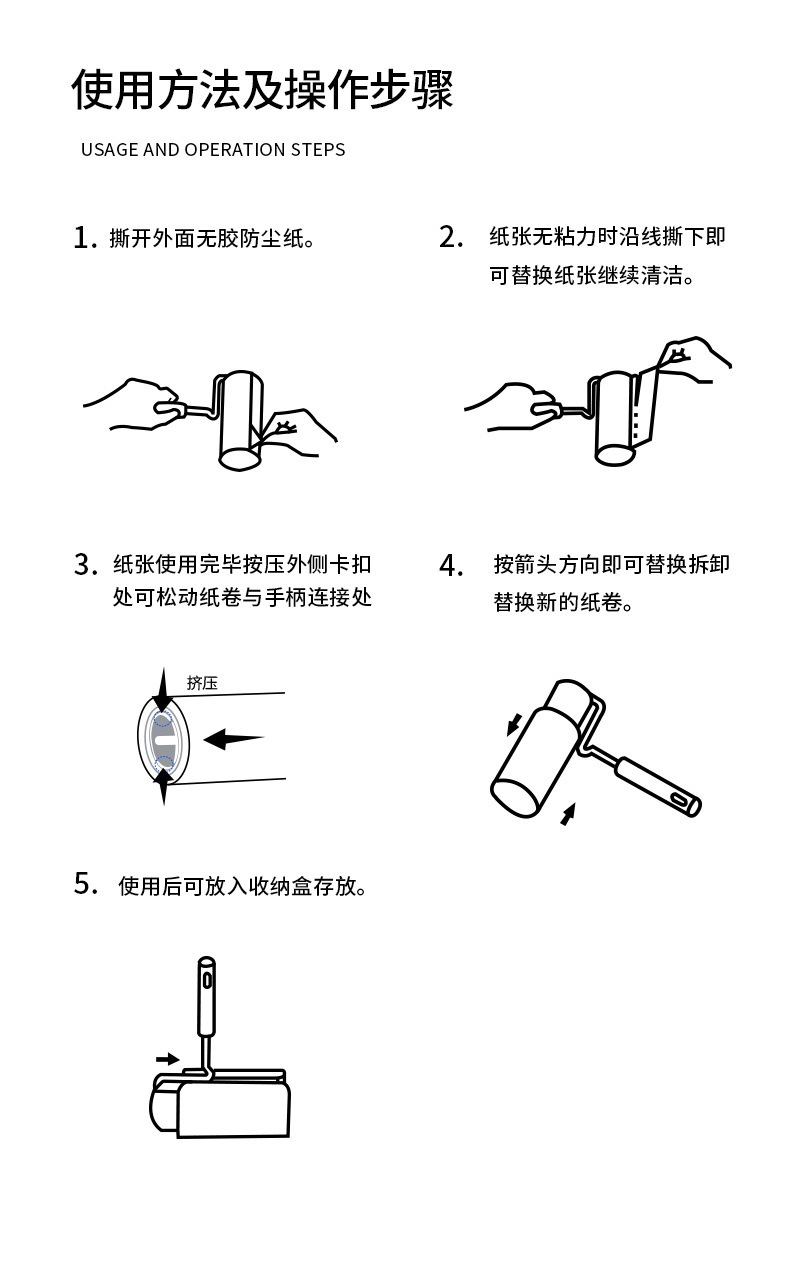 使用方法及操作步骤

USAGE AND OPERATION STEPS

1. 撕开外面无胶防尘纸。

2. 纸张无粘力时沿线撕下即可替换纸张继续清洁。

3. 纸张使用完毕按压外侧卡扣处可松动纸卷与手柄连接处

挤压

4. 按箭头方向即可替换拆卸替换新的纸卷。

5. 使用后可放入收纳盒存放。