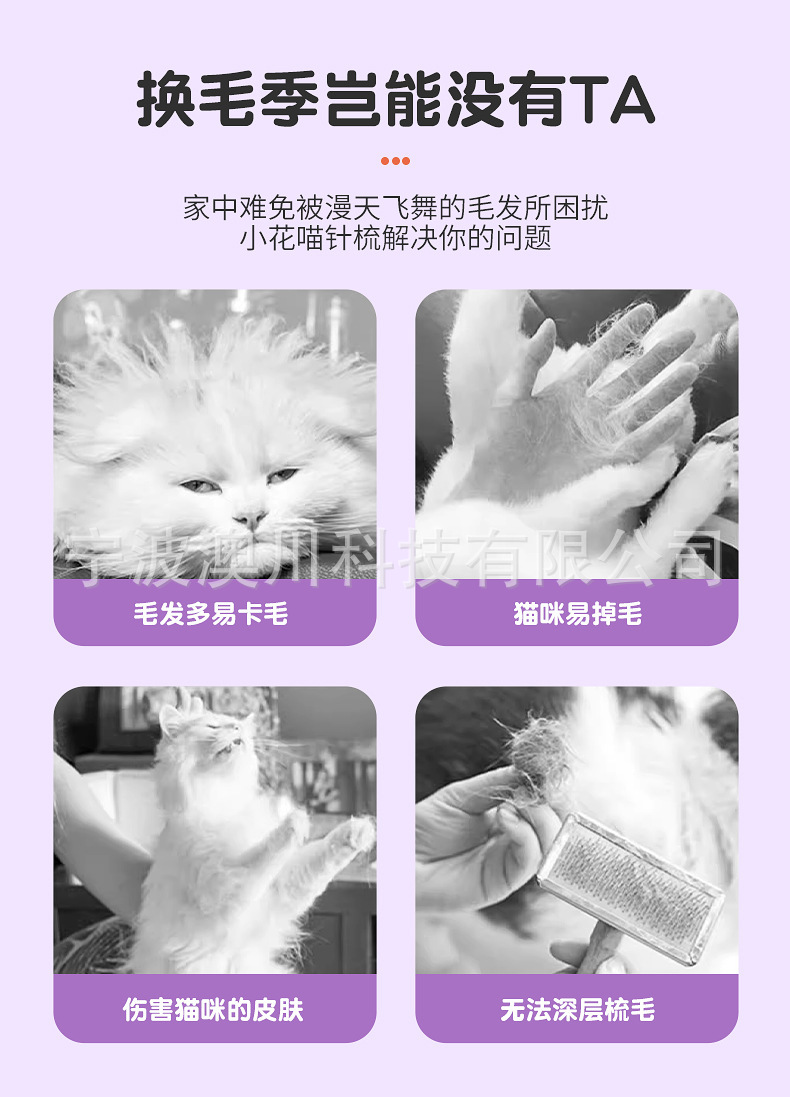 换毛季岂能没有TA

家中难免被漫天飞舞的毛发所困扰
小花喵针梳解决你的问题

宁波澳川科技有限公司

毛发多易卡毛

猫咪易掉毛

伤害猫咪的皮肤

无法深层梳毛