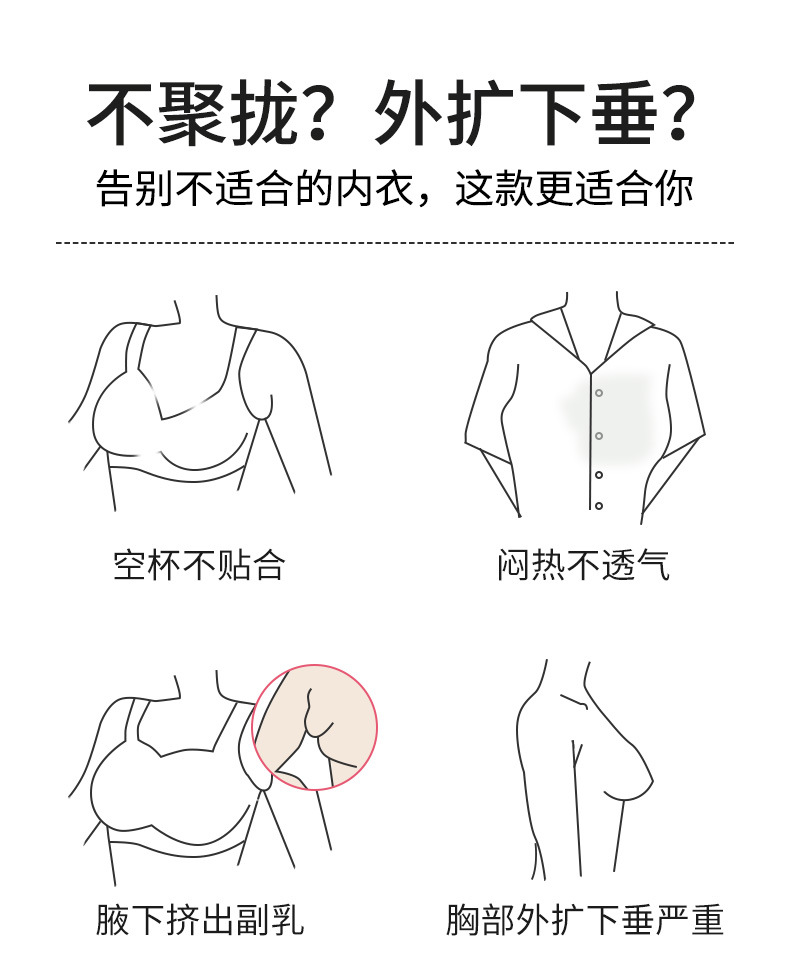 不聚拢？外扩下垂？
告别不适合的内衣，这款更适合你

空杯不贴合

闷热不透气

腋下挤出副乳

胸部外扩下垂严重