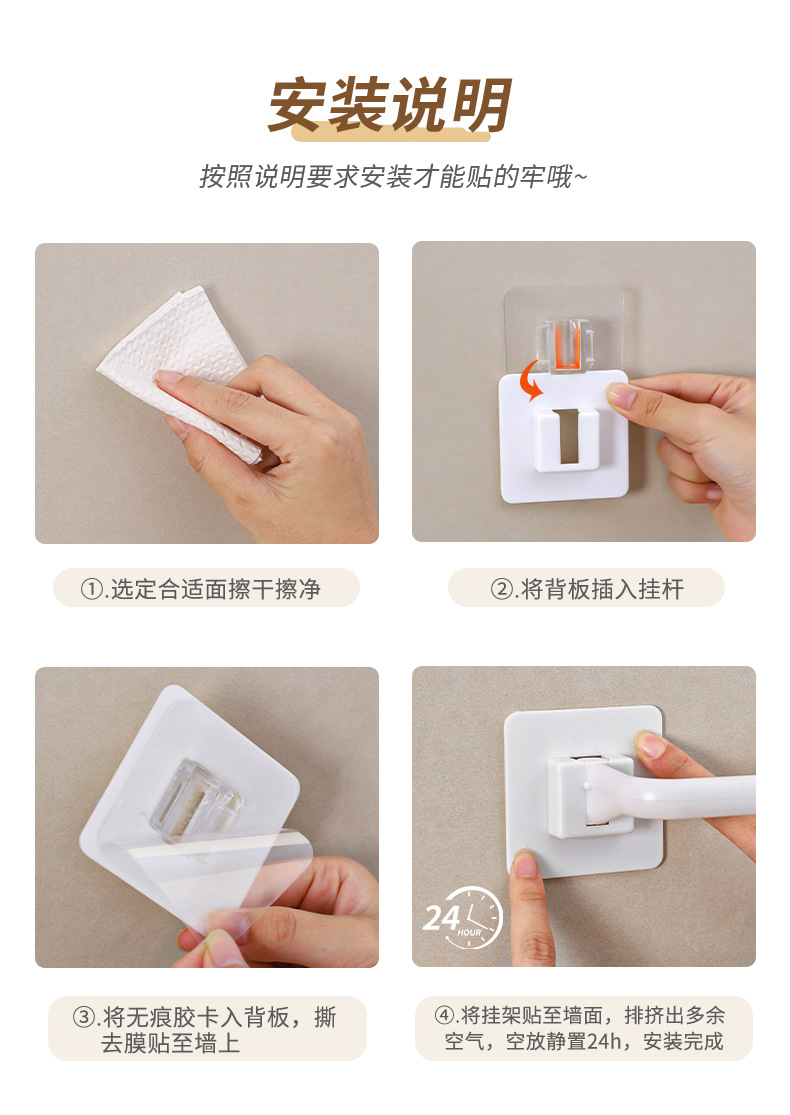 安装说明

按照说明要求安装才能贴的牢哦~

①.选定合适面擦干擦净

②.将背板插入挂杆

③.将无痕胶卡入背板，撕去膜贴至墙上

24 HOUR

④.将挂架贴至墙面，排挤出多余空气，空放静置24h，安装完成