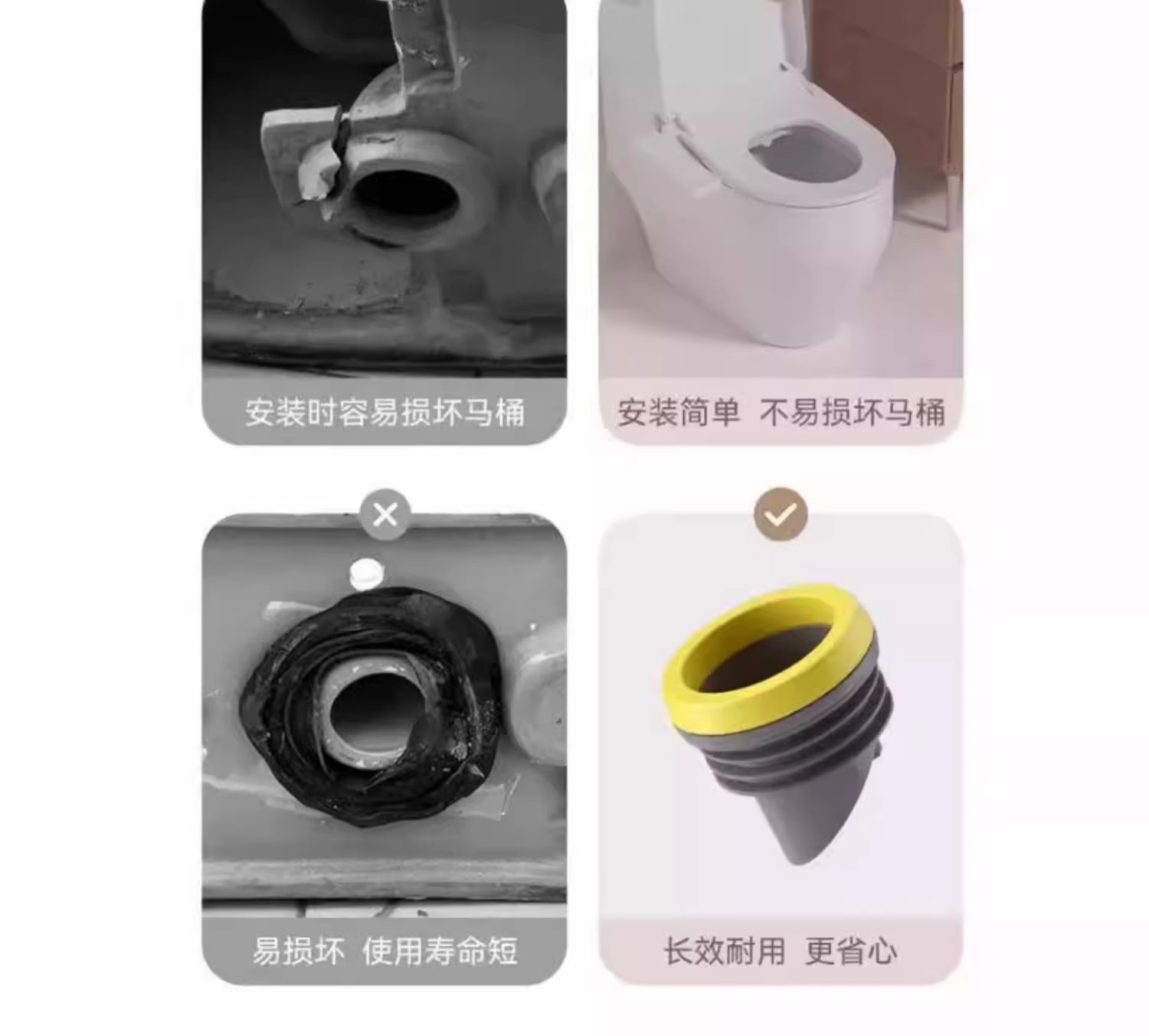 安装时容易损坏马桶

安装简单 不易损坏马桶

易损坏 使用寿命短

长效耐用 更省心