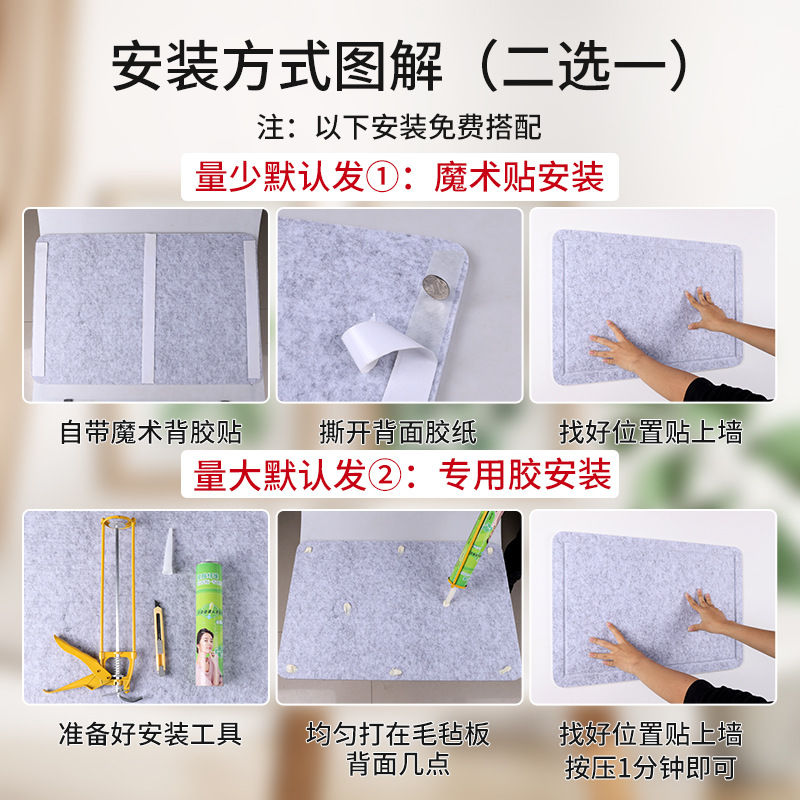 安装方式图解（二选一）

注：以下安装免费搭配

量少默认发①：魔术贴安装

自带魔术背胶贴

撕开背面胶纸

找好位置贴上墙

量大默认发②：专用胶安装

准备好安装工具

均匀打在毛毡板背面几点

找好位置贴上墙
按压1分钟即可