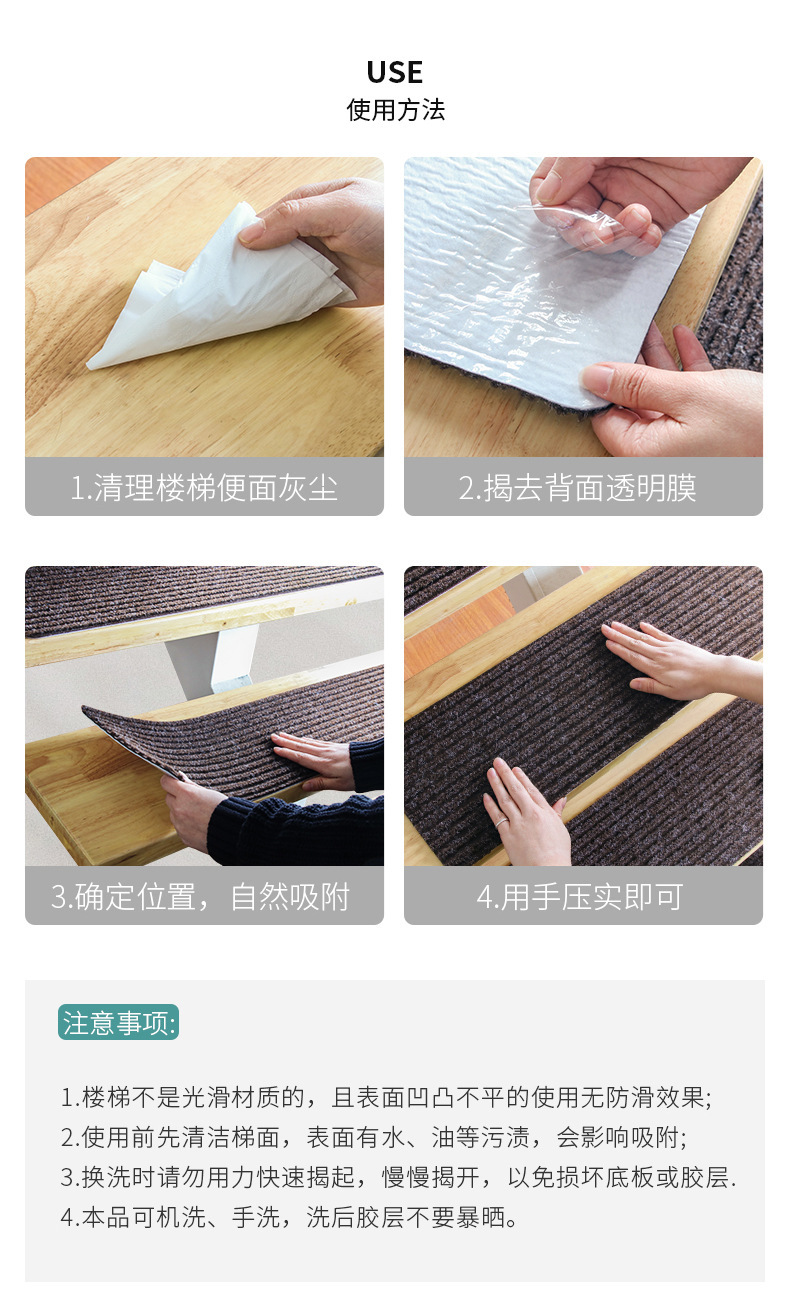 USE
使用方法

1.清理楼梯便面灰尘

2.揭去背面透明膜

3.确定位置，自然吸附

4.用手压实即可

注意事项:

1.楼梯不是光滑材质的，且表面凹凸不平的使用无防滑效果;
2.使用前先清洁梯面，表面有水、油等污渍，会影响吸附;
3.换洗时请勿用力快速揭起，慢慢揭开，以免损坏底板或胶层.
4.本品可机洗、手洗，洗后胶层不要暴晒。