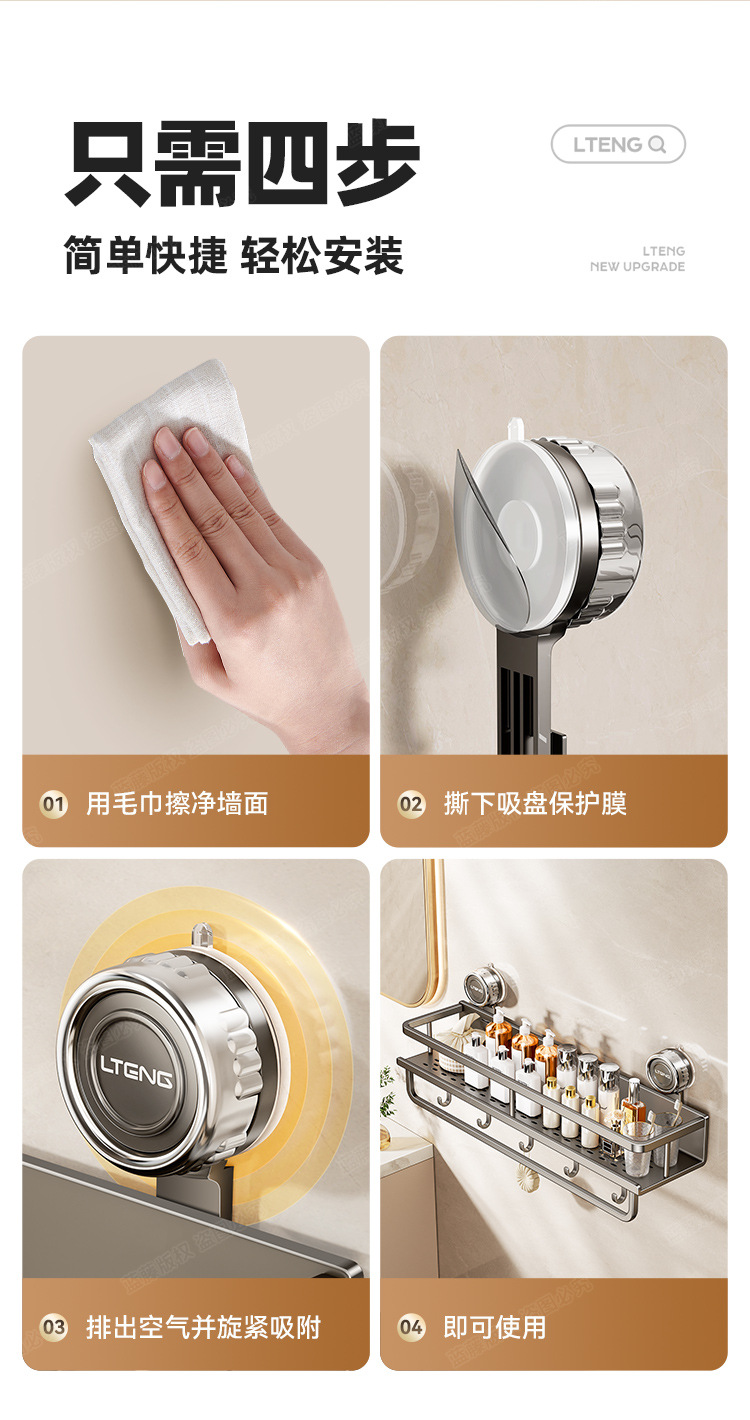 只需四步

简单快捷 轻松安装

LTENG

LTENG
NEW UPGRADE

01 用毛巾擦净墙面

02 撕下吸盘保护膜

LTENG

03 排出空气并旋紧吸附

04 即可使用