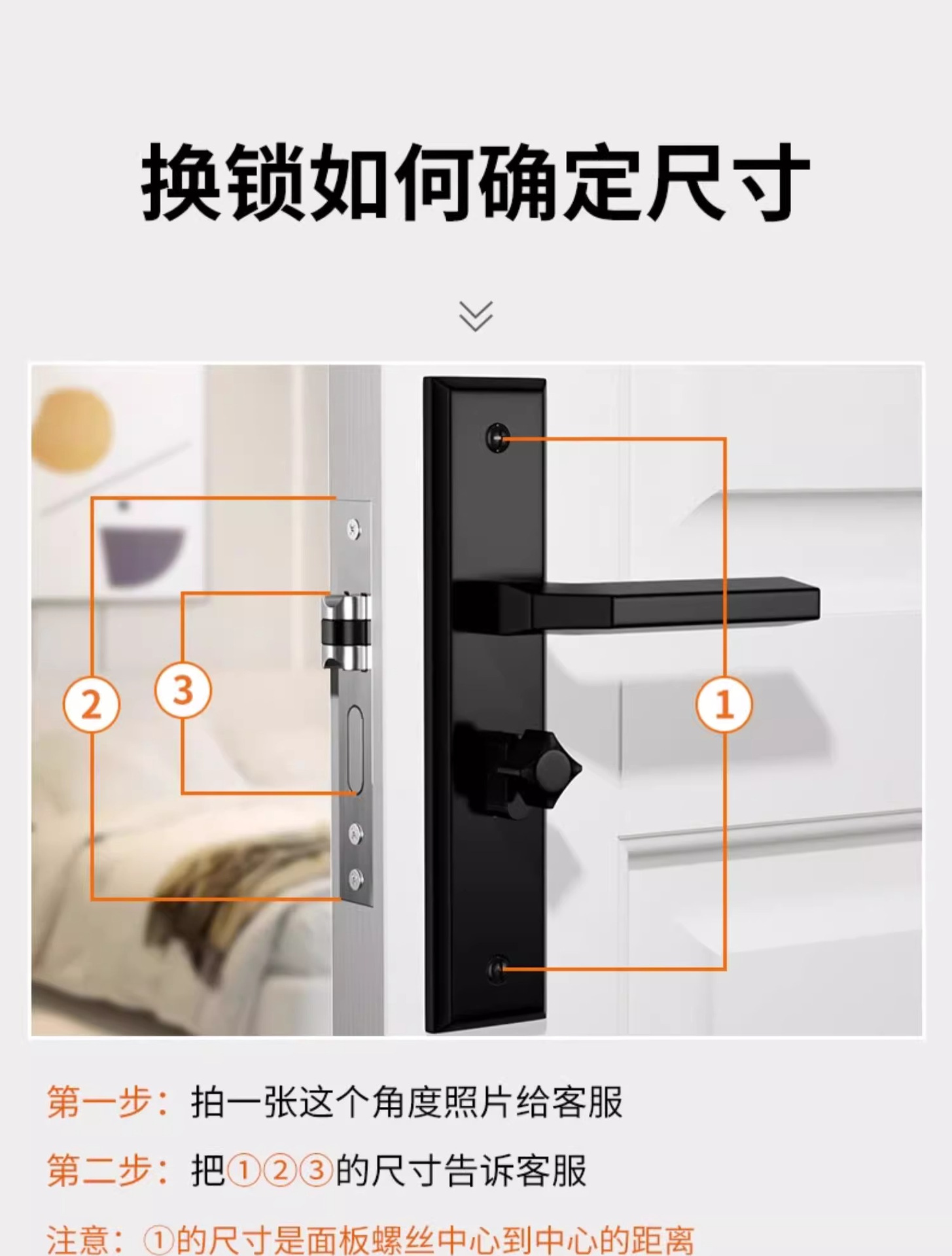 换锁如何确定尺寸

2

3

1

第一步：拍一张这个角度照片给客服

第二步：把①②③的尺寸告诉客服

注意：①的尺寸是面板螺丝中心到中心的距离